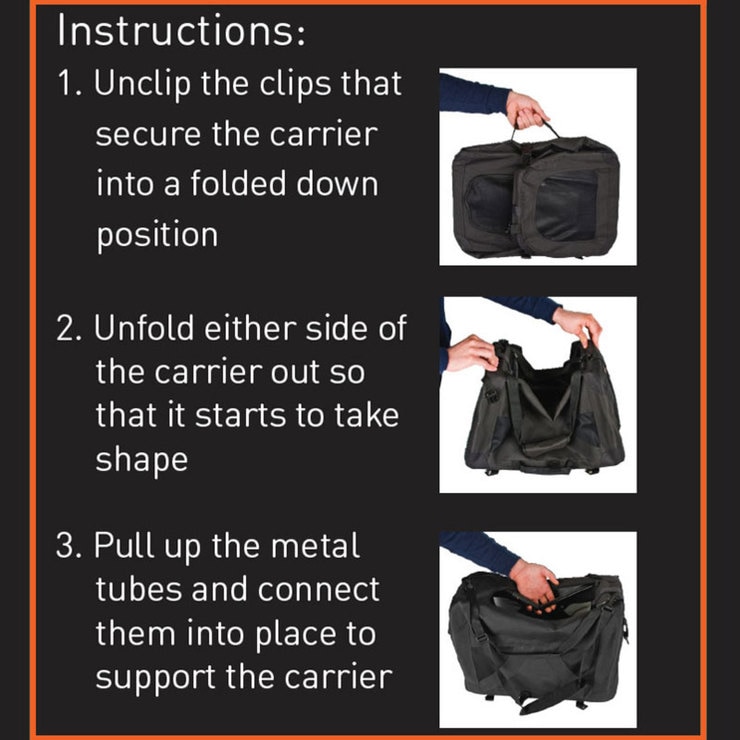 Instructions:

1. Unclip the clips that secure the carrier into a folded down position

2. Unfold either side of the carrier out so that it starts to take shape

3. Pull up the metal tubes and connect them into place to support the carrier