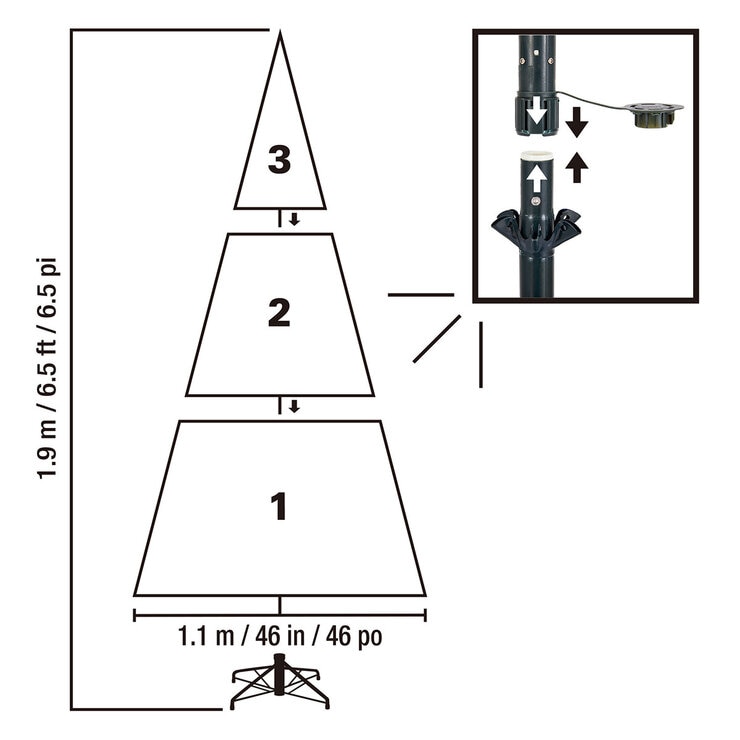 1.9 m / 6.5 ft / 6.5 pi

3

2

1

1.1 m / 46 in / 46 po