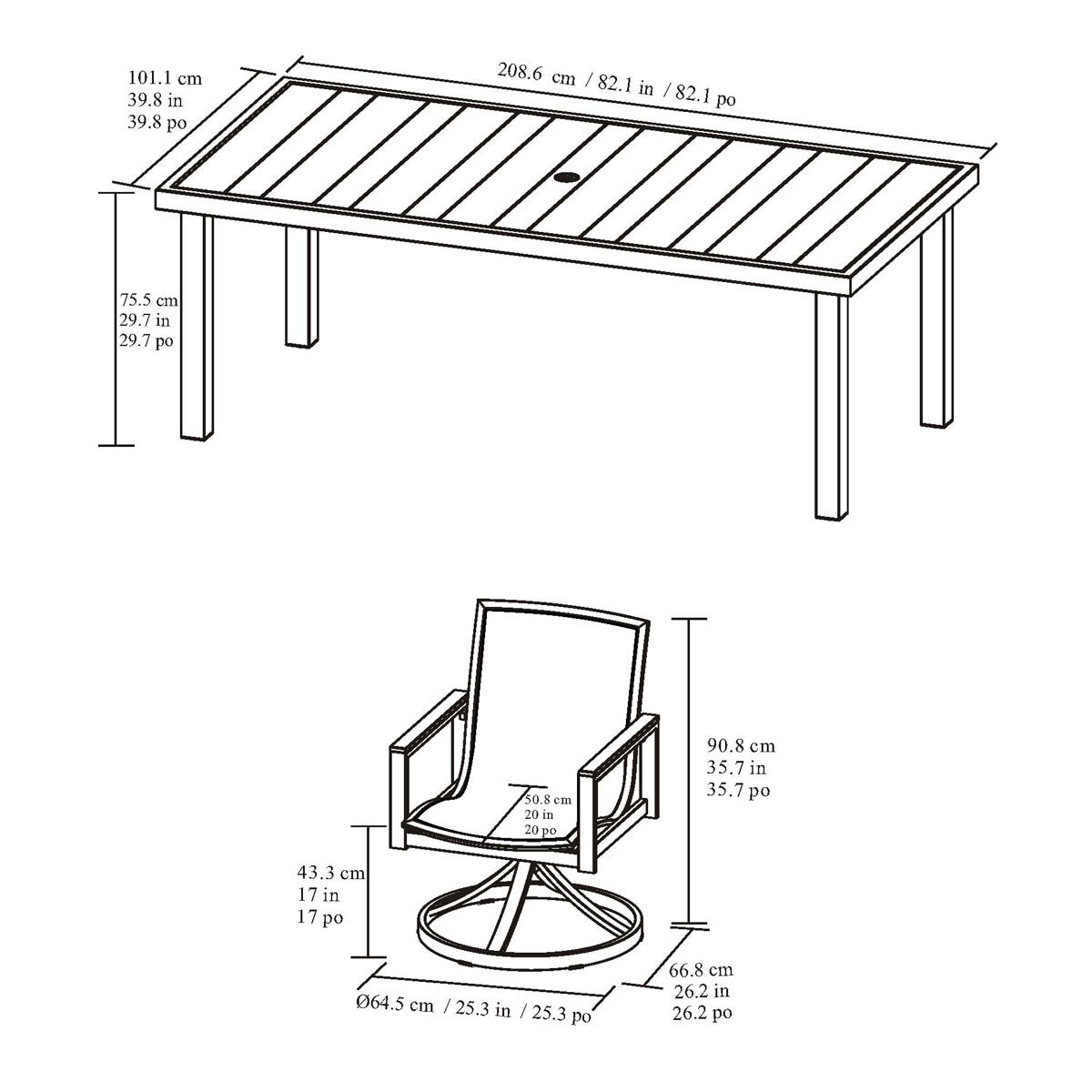 101.1 cm
39.8 in
39.8 po

208.6 cm / 82.1 in / 82.1 po

75.5 cm
29.7 in
29.7 po

90.8 cm
35.7 in
35.7 po

50.8 cm
20 in
20 po

43.3 cm
17 in
17 po

Ø64.5 cm / 25.3 in / 25.3 po

66.8 cm
26.2 in
26.2 po