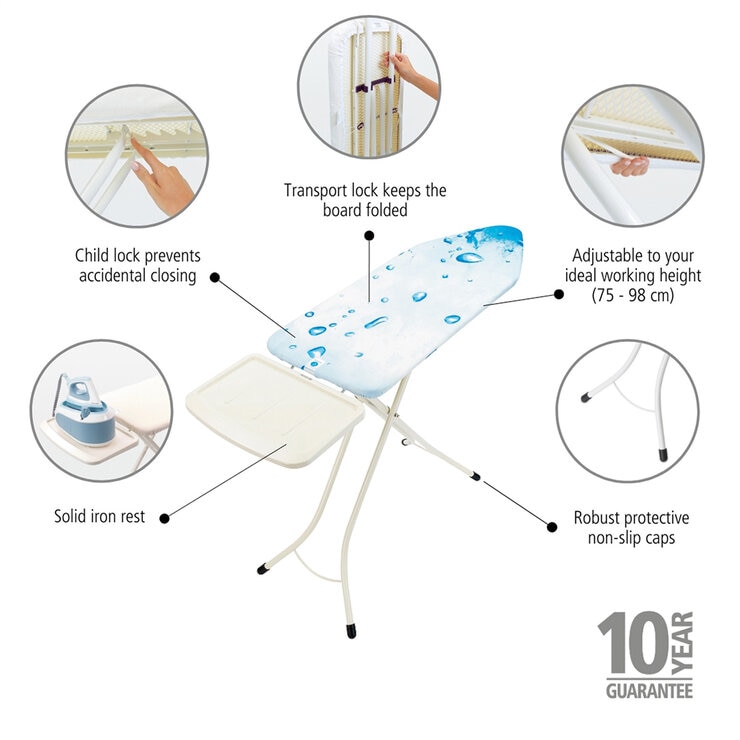 Transport lock keeps the board folded

Child lock prevents accidental closing

Adjustable to your ideal working height (75 - 98 cm)

Solid iron rest

Robust protective non-slip caps

10 YEAR GUARANTEE