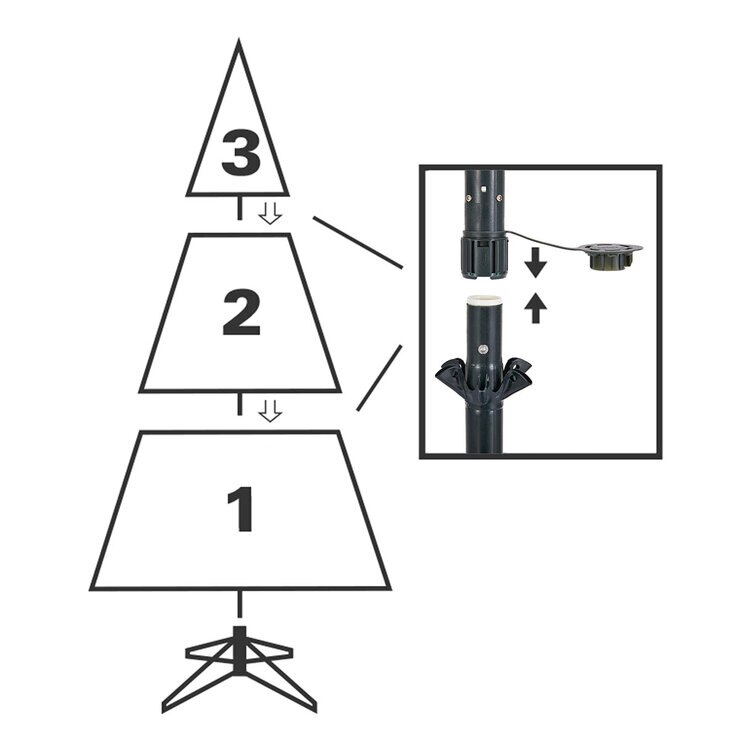 3

2

1