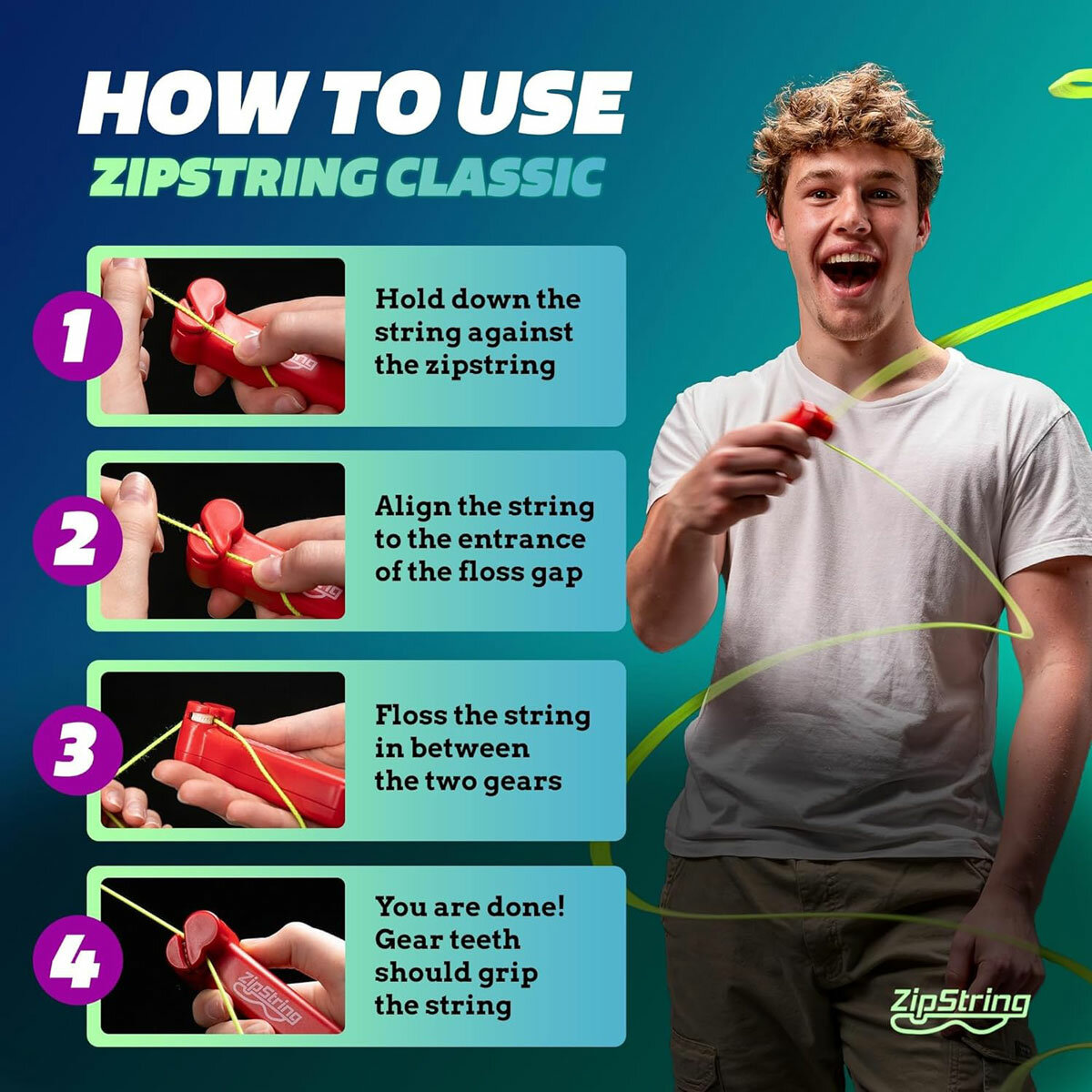 HOW TO USE
ZIPSTRING CLASSIC

1
Hold down the string against the zipstring

2
Align the string to the entrance of the floss gap

3
Floss the string in between the two gears

4
ZipString
You are done! Gear teeth should grip the string

ZipString