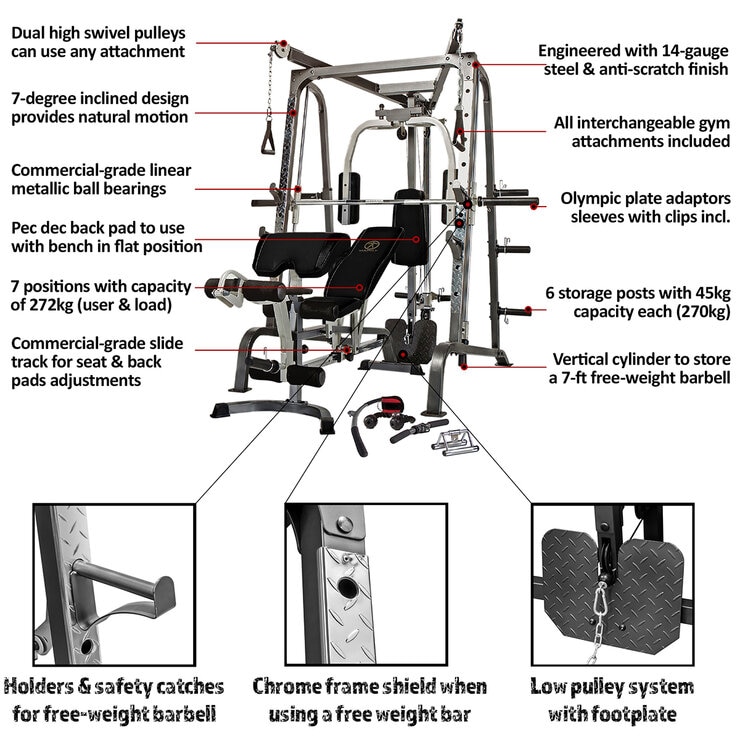 Dual high swivel pulleys can use any attachment

7-degree inclined design provides natural motion

Commercial-grade linear metallic ball bearings

Pec dec back pad to use with bench in flat position

7 positions with capacity of 272kg (user & load)

Commercial-grade slide track for seat & back pads adjustments

Engineered with 14-gauge steel & anti-scratch finish

All interchangeable gym attachments included

Olympic plate adaptors sleeves with clips incl.

6 storage posts with 45kg capacity each (270kg)

Vertical cylinder to store a 7-ft free-weight barbell

Holders & safety catches for free-weight barbell

Chrome frame shield when using a free weight bar

Low pulley system with footplate