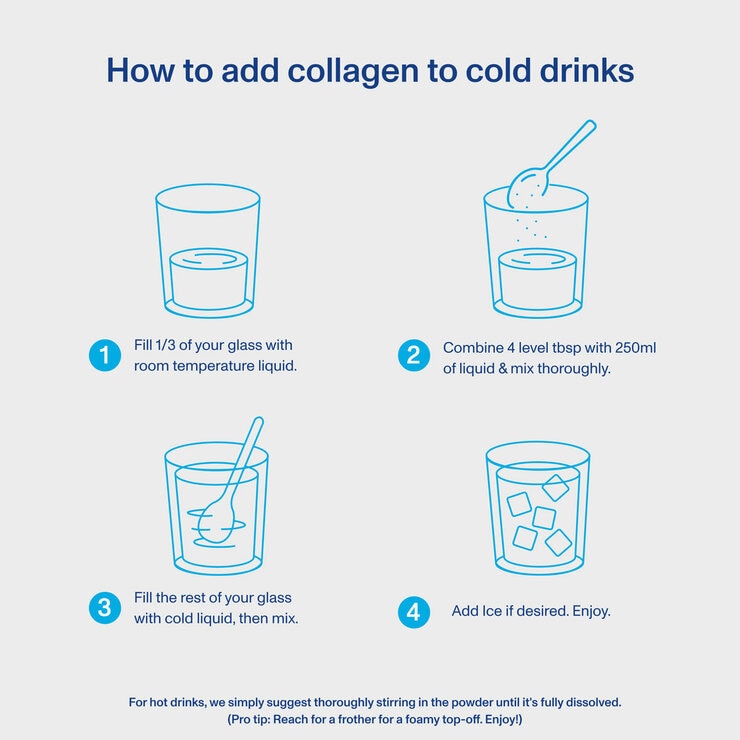 How to add collagen to cold drinks

1 Fill 1/3 of your glass with room temperature liquid.

2 Combine 4 level tbsp with 250ml of liquid & mix thoroughly.

3 Fill the rest of your glass with cold liquid, then mix.

4 Add Ice if desired. Enjoy.

For hot drinks, we simply suggest thoroughly stirring in the powder until it's fully dissolved. (Pro tip: Reach for a frother for a foamy top-off. Enjoy!)