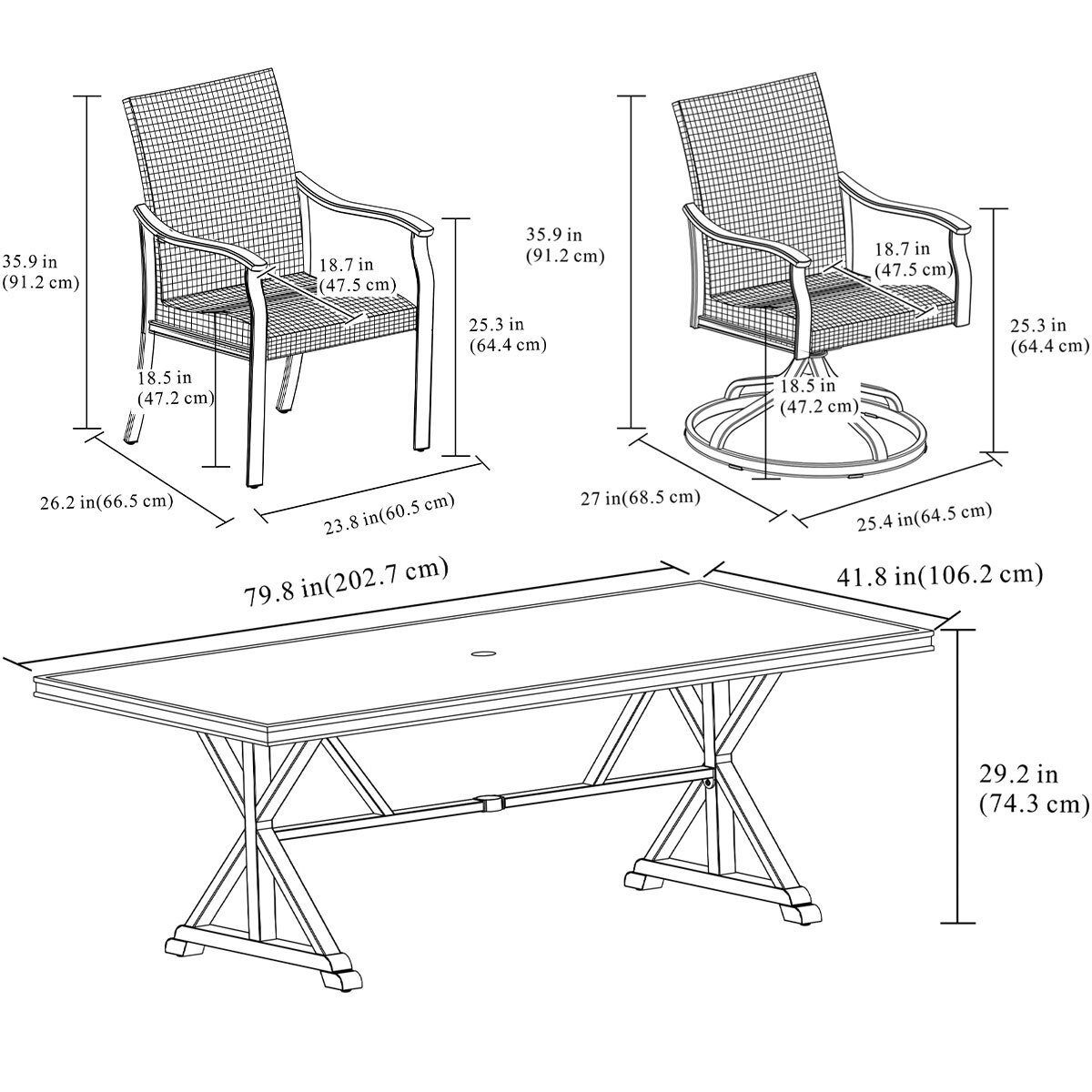 35.9 in
(91.2 cm)

18.7 in
(47.5 cm)

25.3 in
(64.4 cm)

18.5 in
(47.2 cm)

26.2 in(66.5 cm)

23.8 in(60.5 cm)

35.9 in
(91.2 cm)

18.7 in
(47.5 cm)

25.3 in
(64.4 cm)

18.5 in
(47.2 cm)

27 in(68.5 cm)

25.4 in(64.5 cm)

79.8 in(202.7 cm)

41.8 in(106.2 cm)

29.2 in
(74.3 cm)