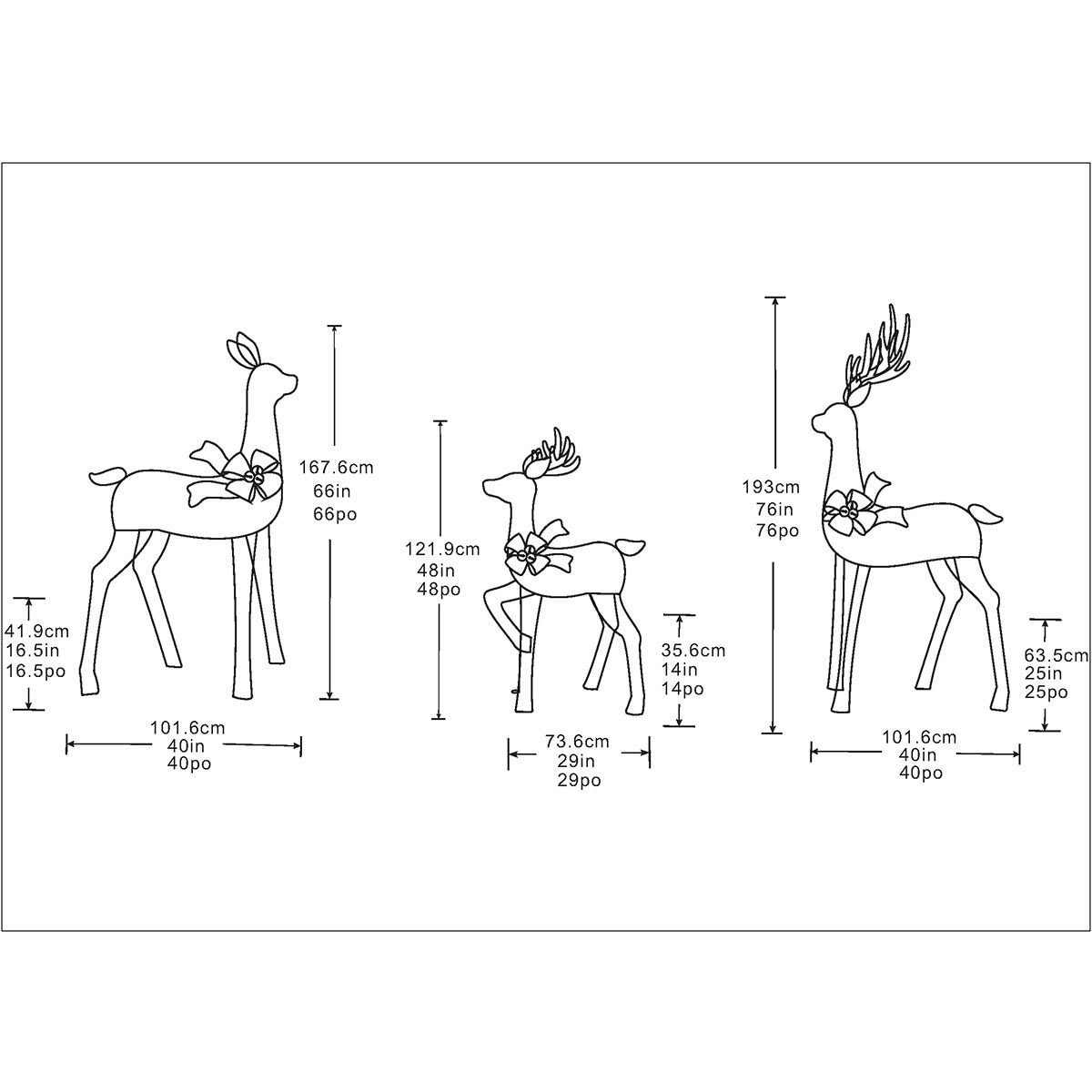 167.6cm
66in
66po

41.9cm
16.5in
16.5po

101.6cm
40in
40po

121.9cm
48in
48po

35.6cm
14in
14po

73.6cm
29in
29po

193cm
76in
76po

63.5cm
25in
25po

101.6cm
40in
40po