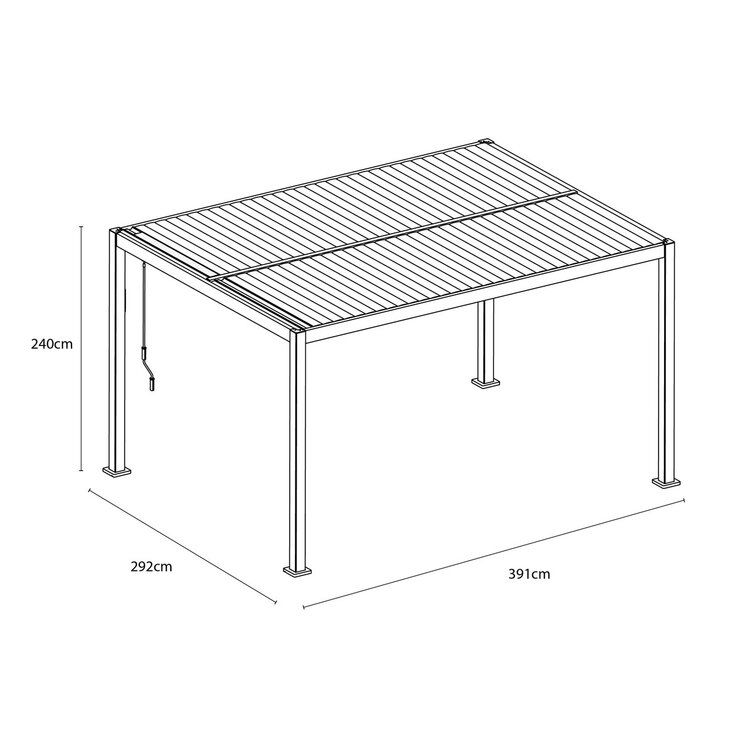 240cm

292cm

391cm