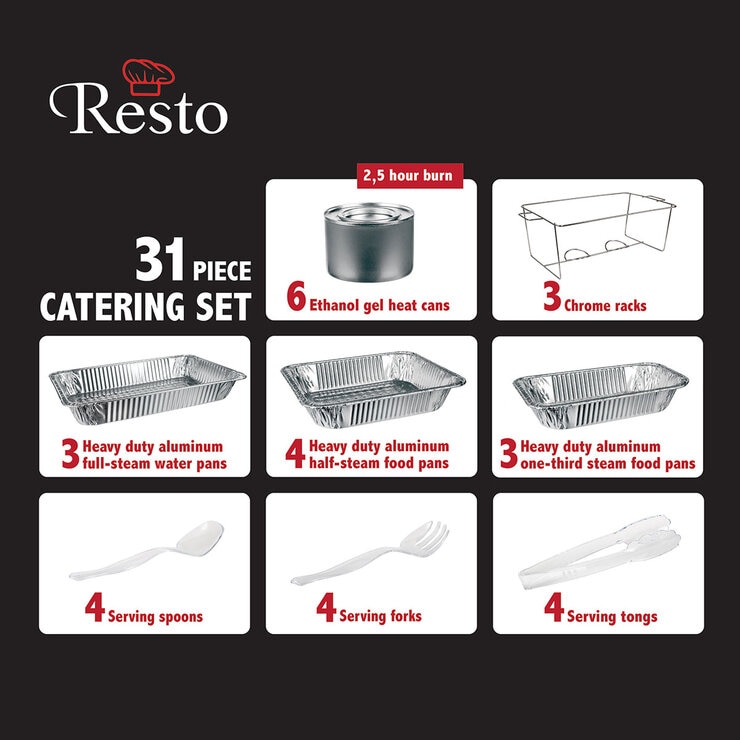 Resto

31 PIECE
CATERING SET

2,5 hour burn
6 Ethanol gel heat cans

3 Chrome racks

3 Heavy duty aluminum full-steam water pans

4 Heavy duty aluminum half-steam food pans

3 Heavy duty aluminum one-third steam food pans

4 Serving spoons

4 Serving forks

4 Serving tongs