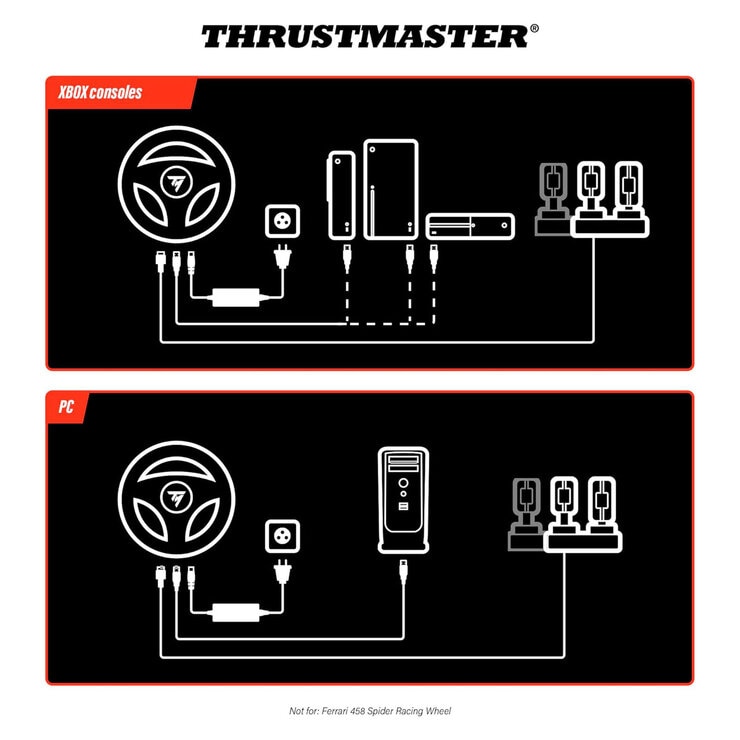 THRUSTMASTER®

XBOX consoles

PC

Not for: Ferrari 458 Spider Racing Wheel