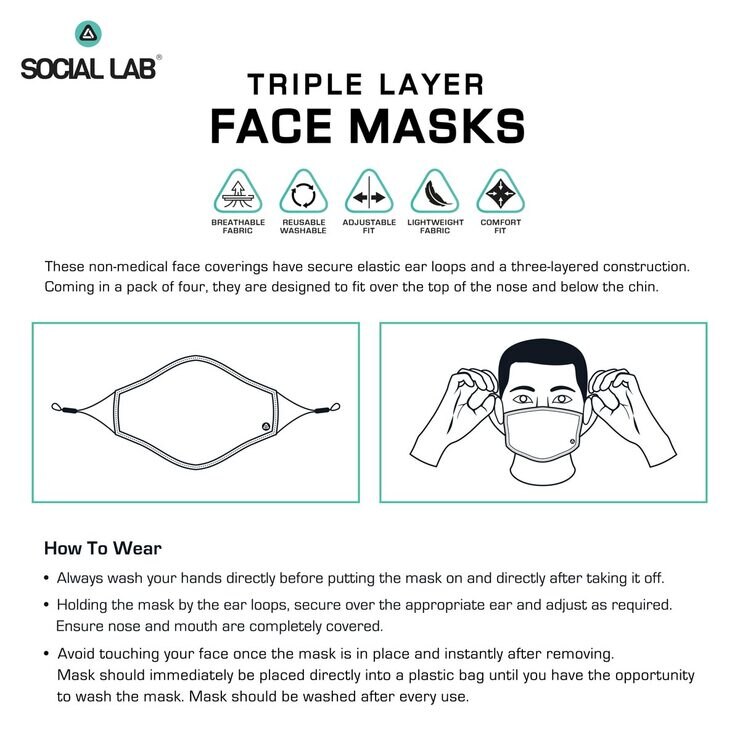 SOCIAL LAB®

TRIPLE LAYER
FACE MASKS

BREATHABLE FABRIC
REUSABLE WASHABLE
ADJUSTABLE FIT
LIGHTWEIGHT FABRIC
COMFORT FIT

These non-medical face coverings have secure elastic ear loops and a three-layered construction. Coming in a pack of four, they are designed to fit over the top of the nose and below the chin.

How To Wear

• Always wash your hands directly before putting the mask on and directly after taking it off.

• Holding the mask by the ear loops, secure over the appropriate ear and adjust as required. Ensure nose and mouth are completely covered.

• Avoid touching your face once the mask is in place and instantly after removing. Mask should immediately be placed directly into a plastic bag until you have the opportunity to wash the mask. Mask should be washed after every use.