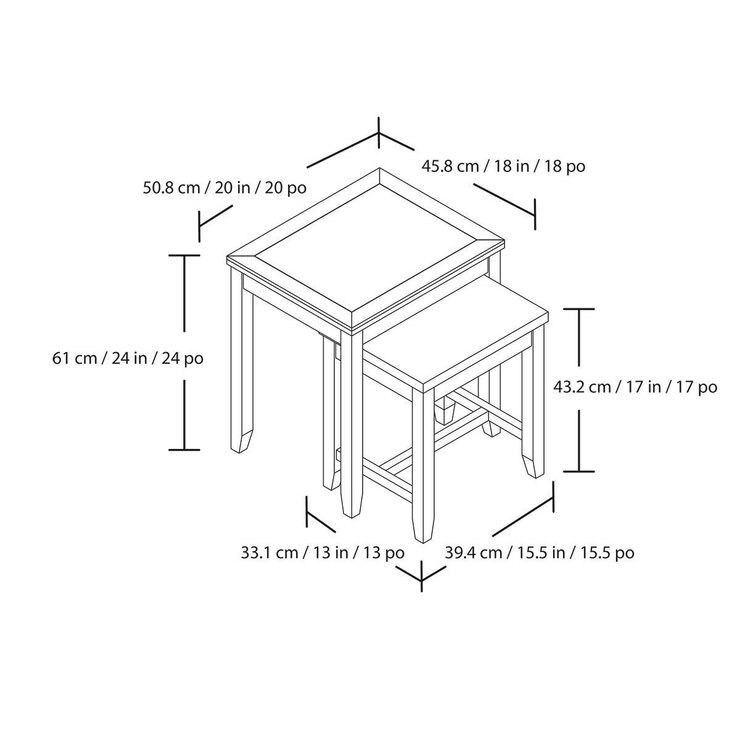 45.8 cm / 18 in / 18 po

50.8 cm / 20 in / 20 po

61 cm / 24 in / 24 po

43.2 cm / 17 in / 17 po

33.1 cm / 13 in / 13 po

39.4 cm / 15.5 in / 15.5 po