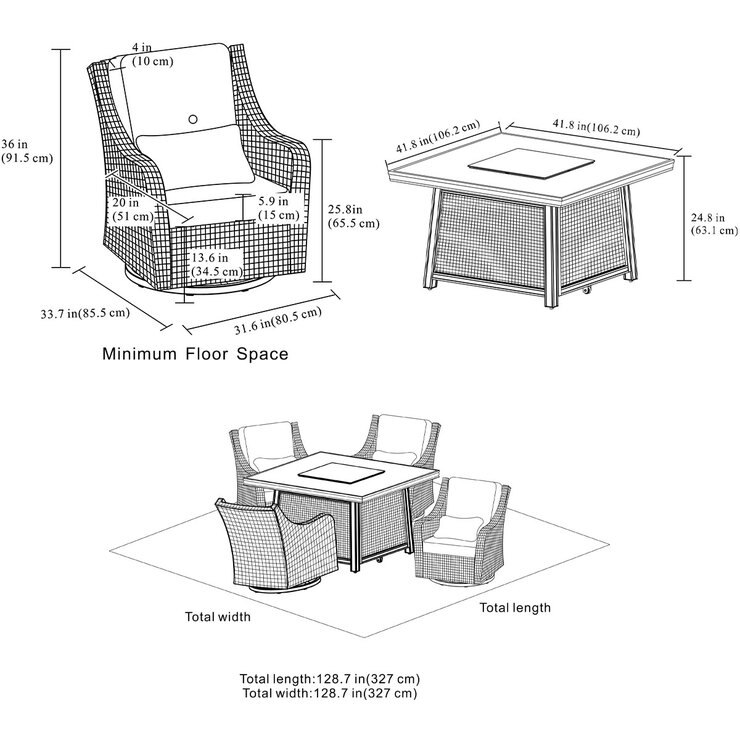 4 in
(10 cm)

36 in
(91.5 cm)

20 in
(51 cm)

5.9 in
(15 cm)

25.8in
(65.5 cm)

13.6 in
(34.5 cm)

33.7 in(85.5 cm)

31.6 in(80.5 cm)

41.8 in(106.2 cm)

41.8 in(106.2 cm)

24.8 in
(63.1 cm)

Minimum Floor Space

Total width

Total length

Total length:128.7 in(327 cm)
Total width:128.7 in(327 cm)