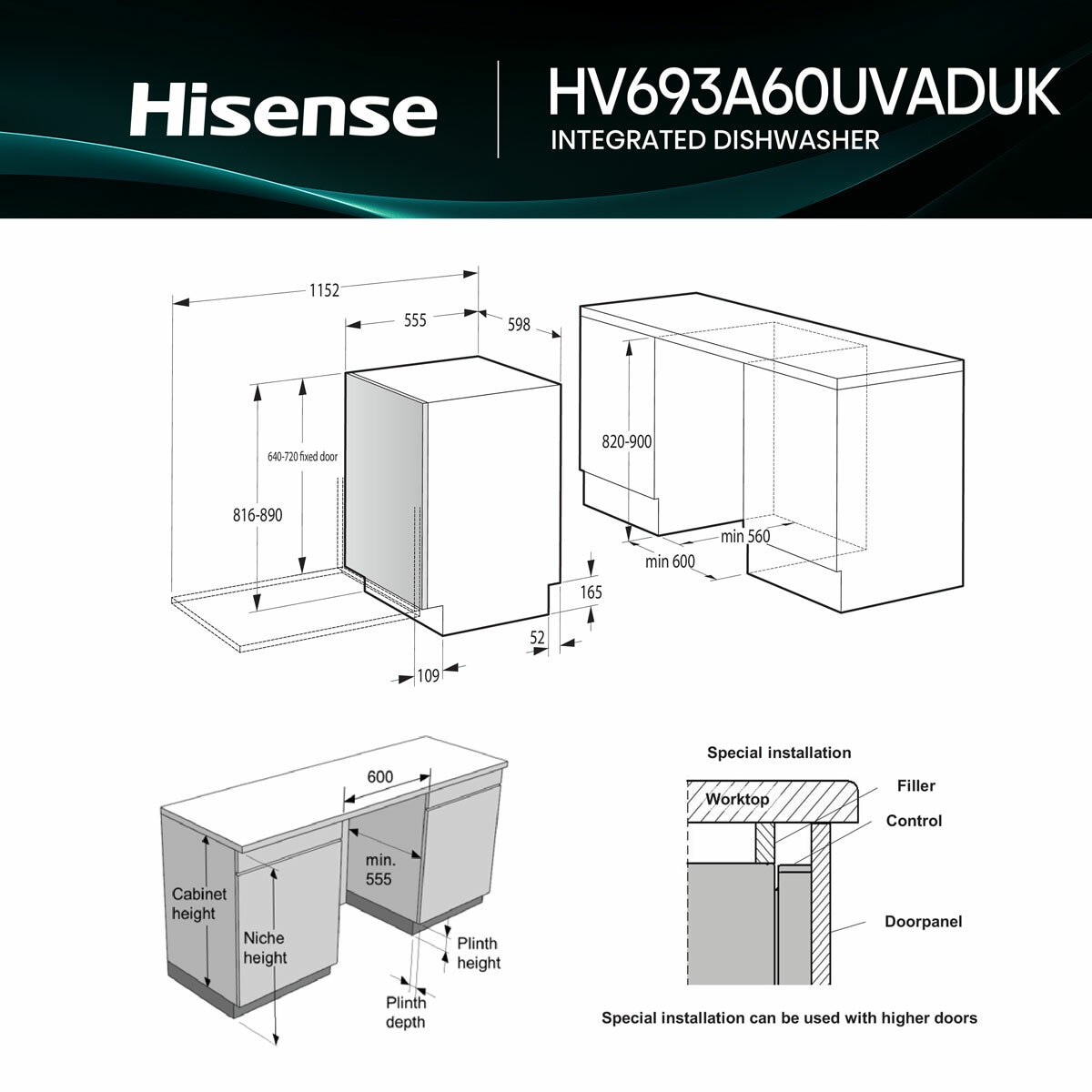 Hisense

HV693A60UVADUK
INTEGRATED DISHWASHER

1152
555
598
640-720 fixed door
816-890
165
52
109
820-900
min 560
min 600

600
min.
555
Cabinet height
Niche height
Plinth height
Plinth depth

Special installation
Worktop
Filler
Control
Doorpanel
Special installation can be used with higher doors