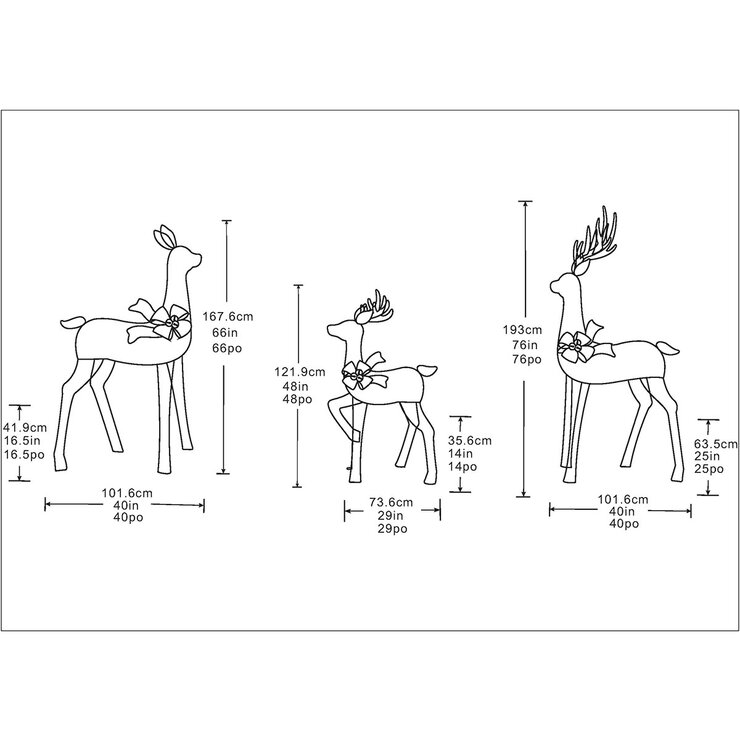 167.6cm
66in
66po

41.9cm
16.5in
16.5po

101.6cm
40in
40po

121.9cm
48in
48po

35.6cm
14in
14po

73.6cm
29in
29po

193cm
76in
76po

63.5cm
25in
25po

101.6cm
40in
40po