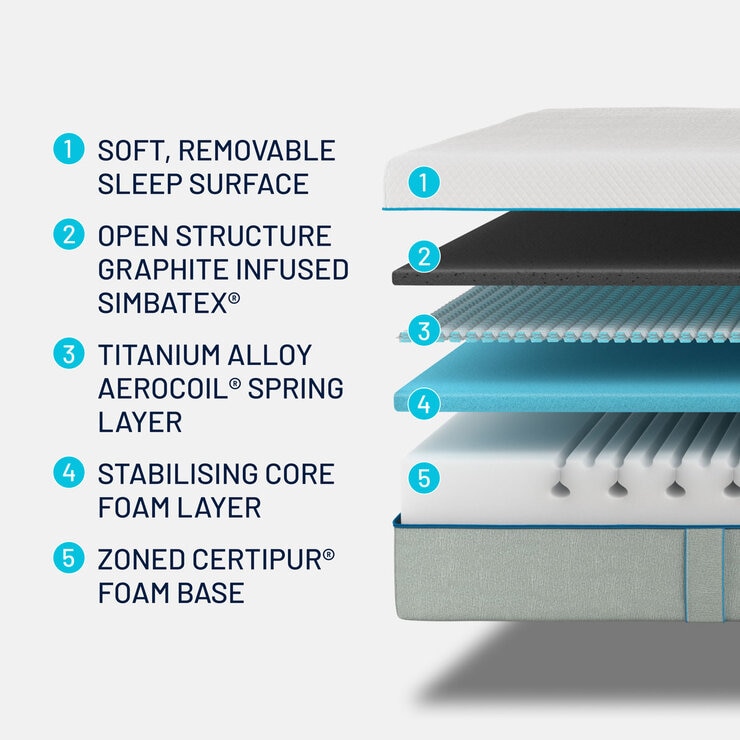 1 SOFT, REMOVABLE SLEEP SURFACE

2 OPEN STRUCTURE GRAPHITE INFUSED SIMBATEX®

3 TITANIUM ALLOY AEROCOIL® SPRING LAYER

4 STABILISING CORE FOAM LAYER

5 ZONED CERTIPUR® FOAM BASE

1

2

3

4

5