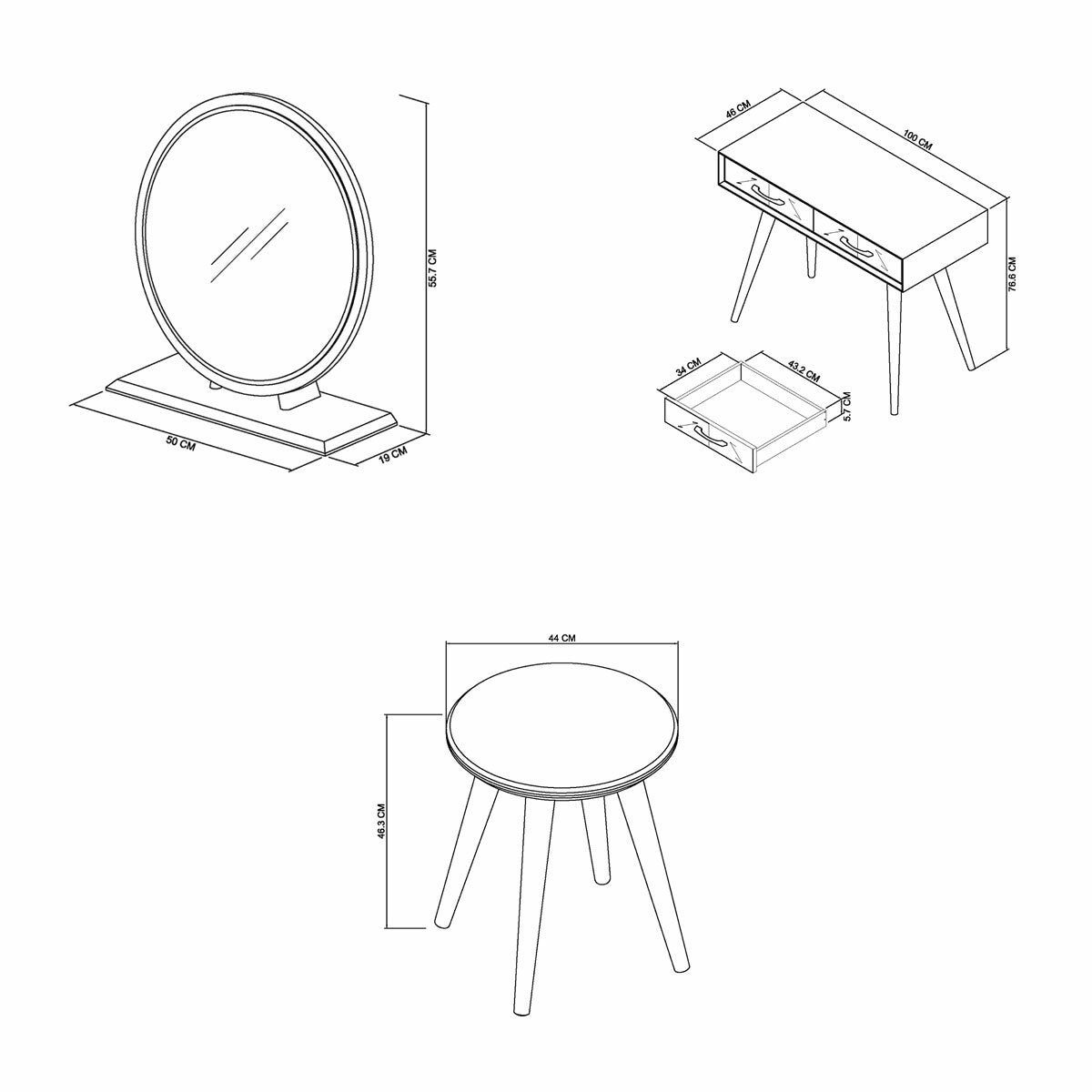 55.7 CM

50 CM

19 CM

46 CM

100 CM

76.6 CM

34 CM

43.2 CM

5.7 CM

44 CM

46.3 CM