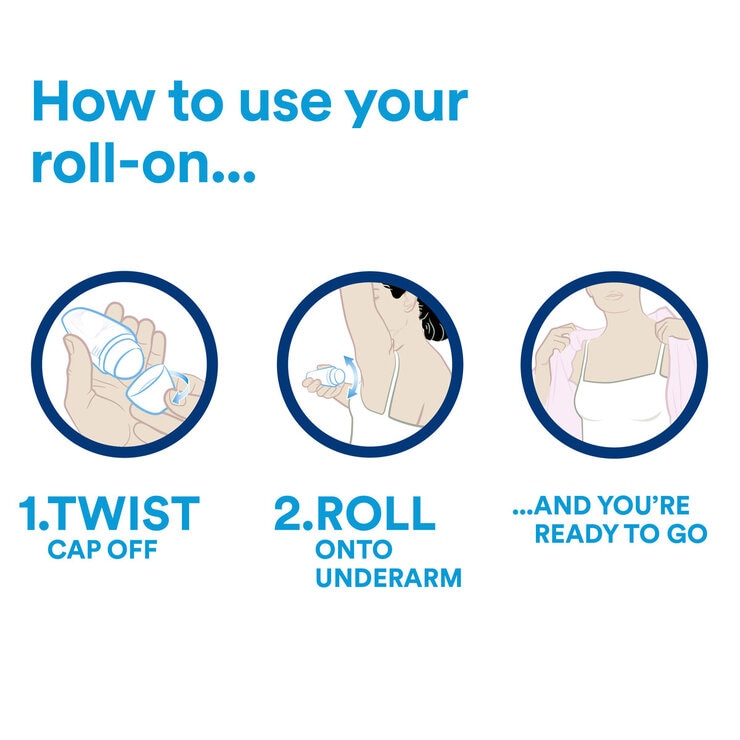 How to use your roll-on...

1.TWIST
CAP OFF

2.ROLL
ONTO UNDERARM

...AND YOU'RE READY TO GO