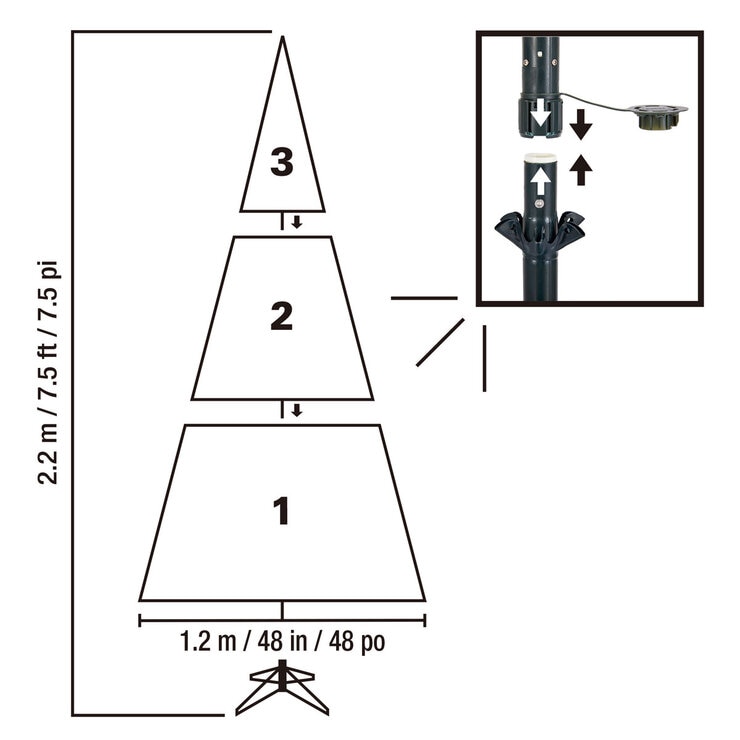 2.2 m / 7.5 ft / 7.5 pi

3

2

1

1.2 m / 48 in / 48 po