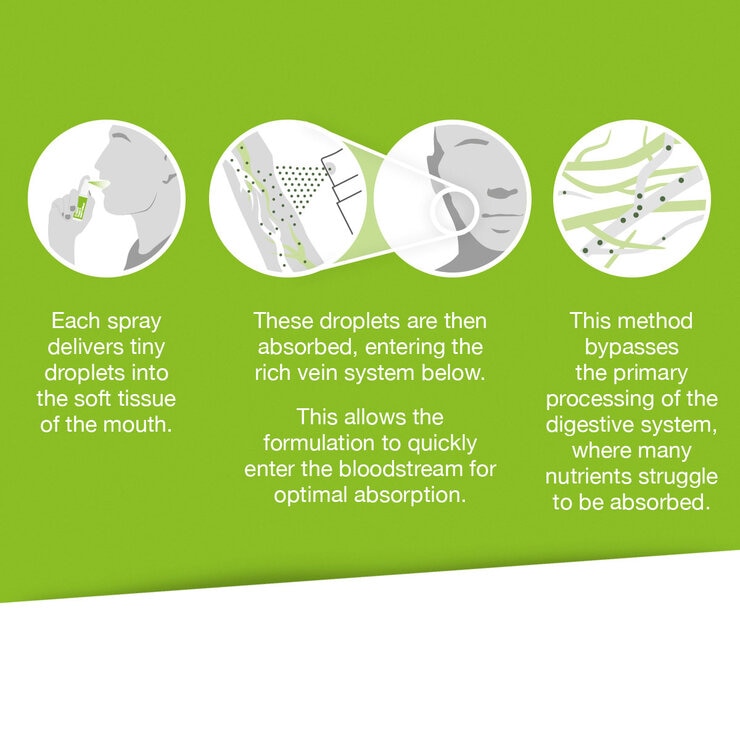 Each spray delivers tiny droplets into the soft tissue of the mouth.

These droplets are then absorbed, entering the rich vein system below.

This allows the formulation to quickly enter the bloodstream for optimal absorption.

This method bypasses the primary processing of the digestive system, where many nutrients struggle to be absorbed.