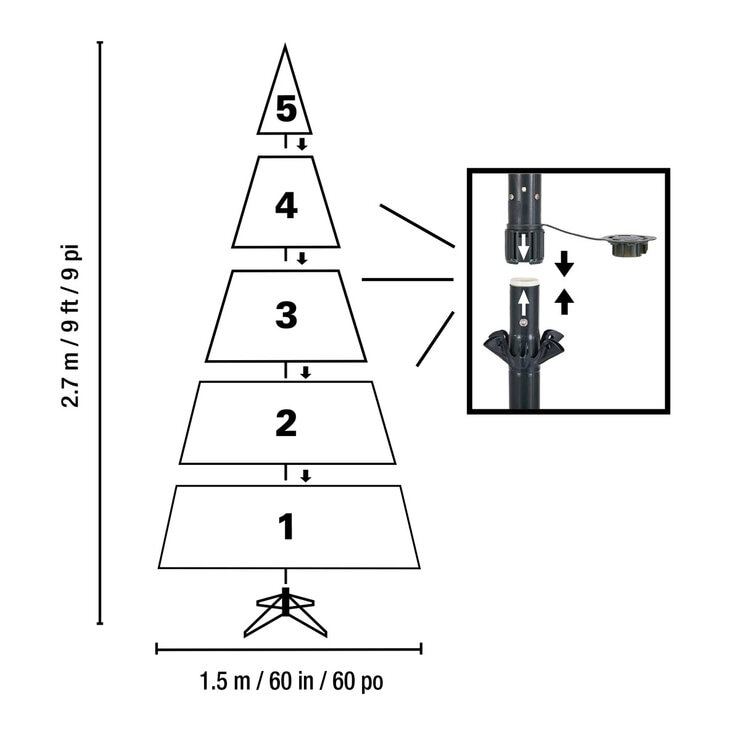 2.7 m / 9 ft / 9 pi

5

4

3

2

1

1.5 m / 60 in / 60 po