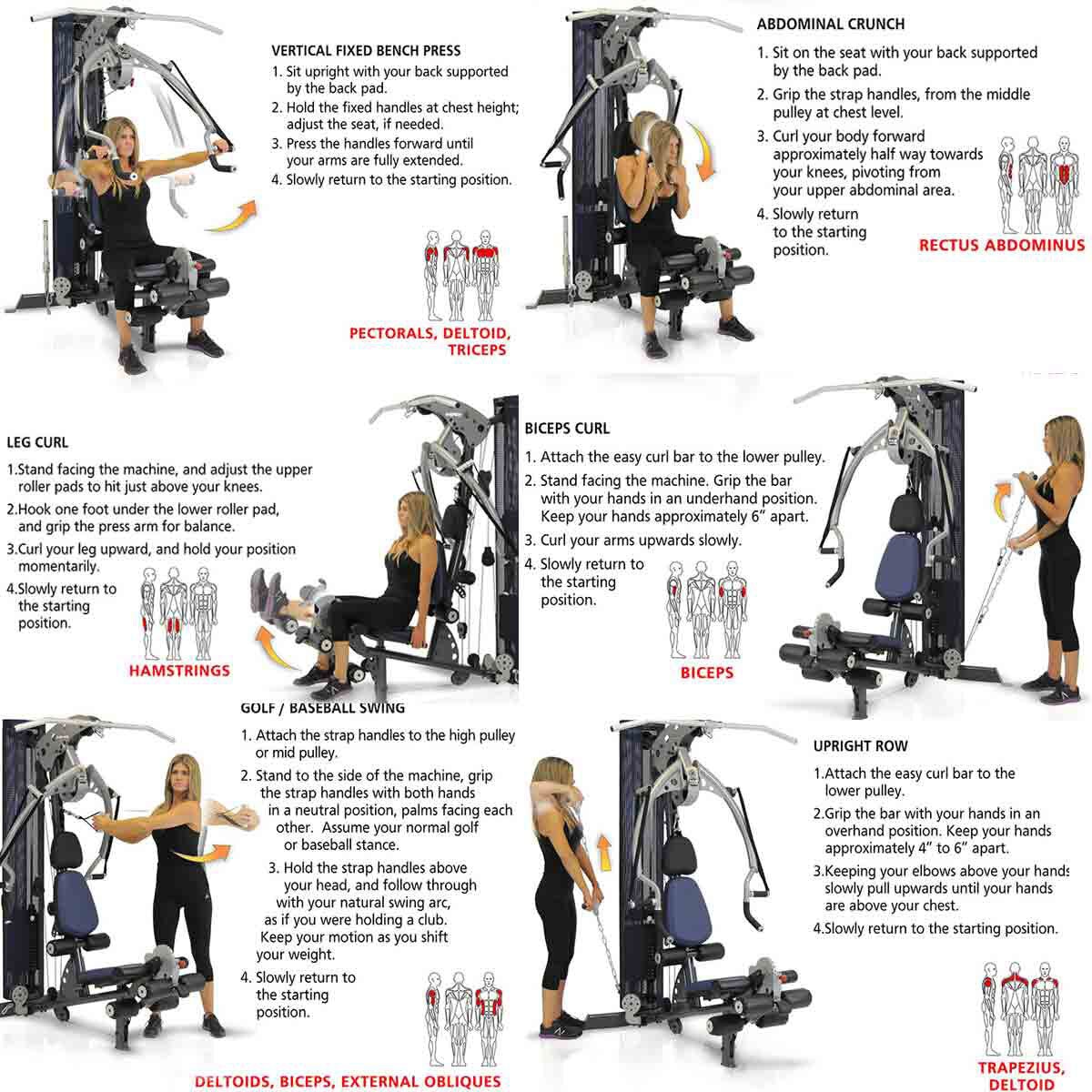 VERTICAL FIXED BENCH PRESS
1. Sit upright with your back supported by the back pad.
2. Hold the fixed handles at chest height; adjust the seat, if needed.
3. Press the handles forward until your arms are fully extended.
4. Slowly return to the starting position.

PECTORALS, DELTOID, TRICEPS

ABDOMINAL CRUNCH
1. Sit on the seat with your back supported by the back pad.
2. Grip the strap handles, from the middle pulley at chest level.
3. Curl your body forward approximately half way towards your knees, pivoting from your upper abdominal area.
4. Slowly return to the starting position.

RECTUS ABDOMINUS

LEG CURL
1.Stand facing the machine, and adjust the upper roller pads to hit just above your knees.
2.Hook one foot under the lower roller pad, and grip the press arm for balance.
3.Curl your leg upward, and hold your position momentarily.
4.Slowly return to the starting position.

HAMSTRINGS

BICEPS CURL
1. Attach the easy curl bar to the lower pulley.
2. Stand facing the machine. Grip the bar with your hands in an underhand position. Keep your hands approximately 6" apart.
3. Curl your arms upwards slowly.
4. Slowly return to the starting position.

BICEPS

GOLF / BASEBALL SWING
1. Attach the strap handles to the high pulley or mid pulley.
2. Stand to the side of the machine, grip the strap handles with both hands in a neutral position, palms facing each other. Assume your normal golf or baseball stance.
3. Hold the strap handles above your head, and follow through with your natural swing arc, as if you were holding a club. Keep your motion as you shift your weight.
4. Slowly return to the starting position.

DELTOIDS, BICEPS, EXTERNAL OBLIQUES

UPRIGHT ROW
1.Attach the easy curl bar to the lower pulley.
2.Grip the bar with your hands in an overhand position. Keep your hands approximately 4" to 6" apart.
3.Keeping your elbows above your hands slowly pull upwards until your hands are above your chest.
4.Slowly return to the starting position.

TRAPEZIUS, DELTOID