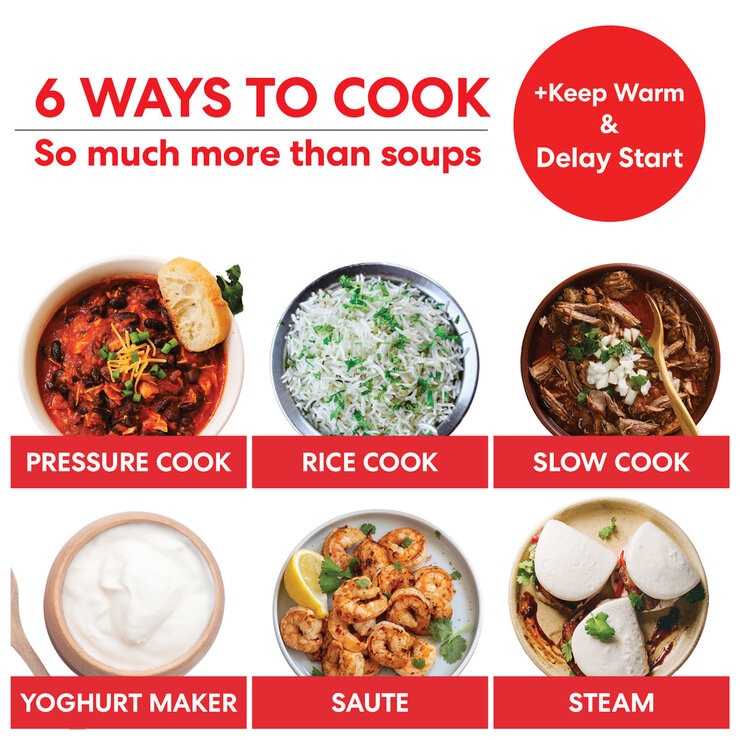 6 WAYS TO COOK
So much more than soups

+Keep Warm & Delay Start

PRESSURE COOK

RICE COOK

SLOW COOK

YOGHURT MAKER

SAUTE

STEAM