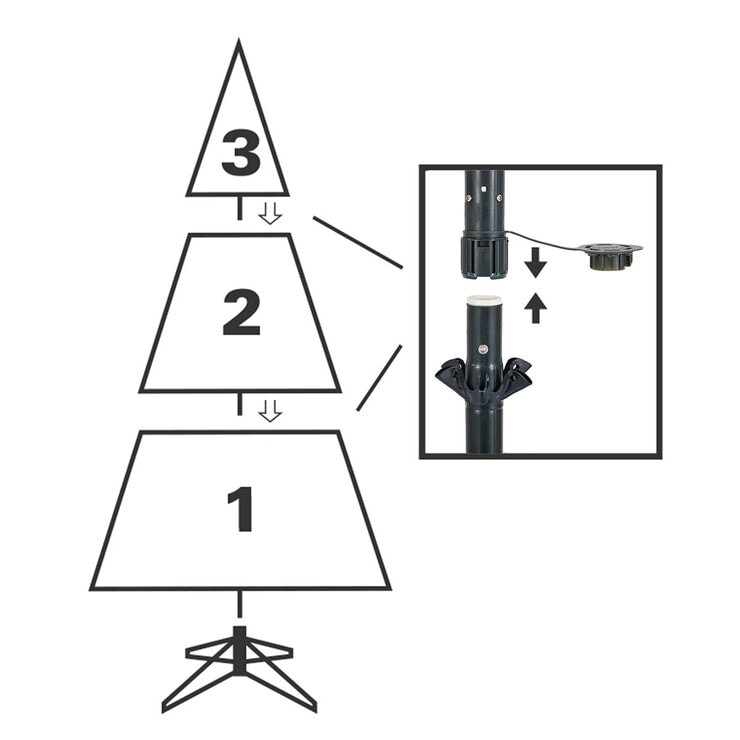 3

2

1