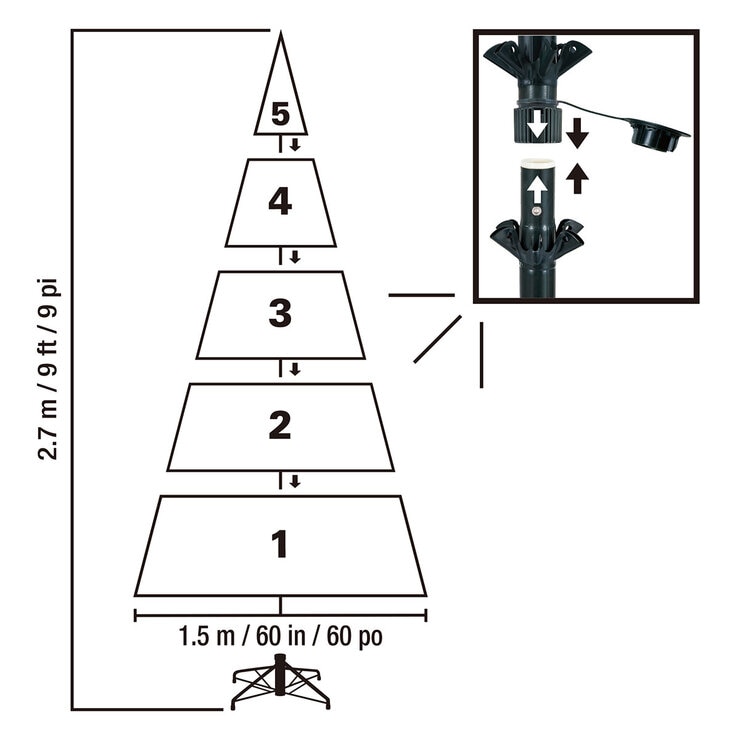 2.7 m / 9 ft / 9 pi

5

4

3

2

1

1.5 m / 60 in / 60 po