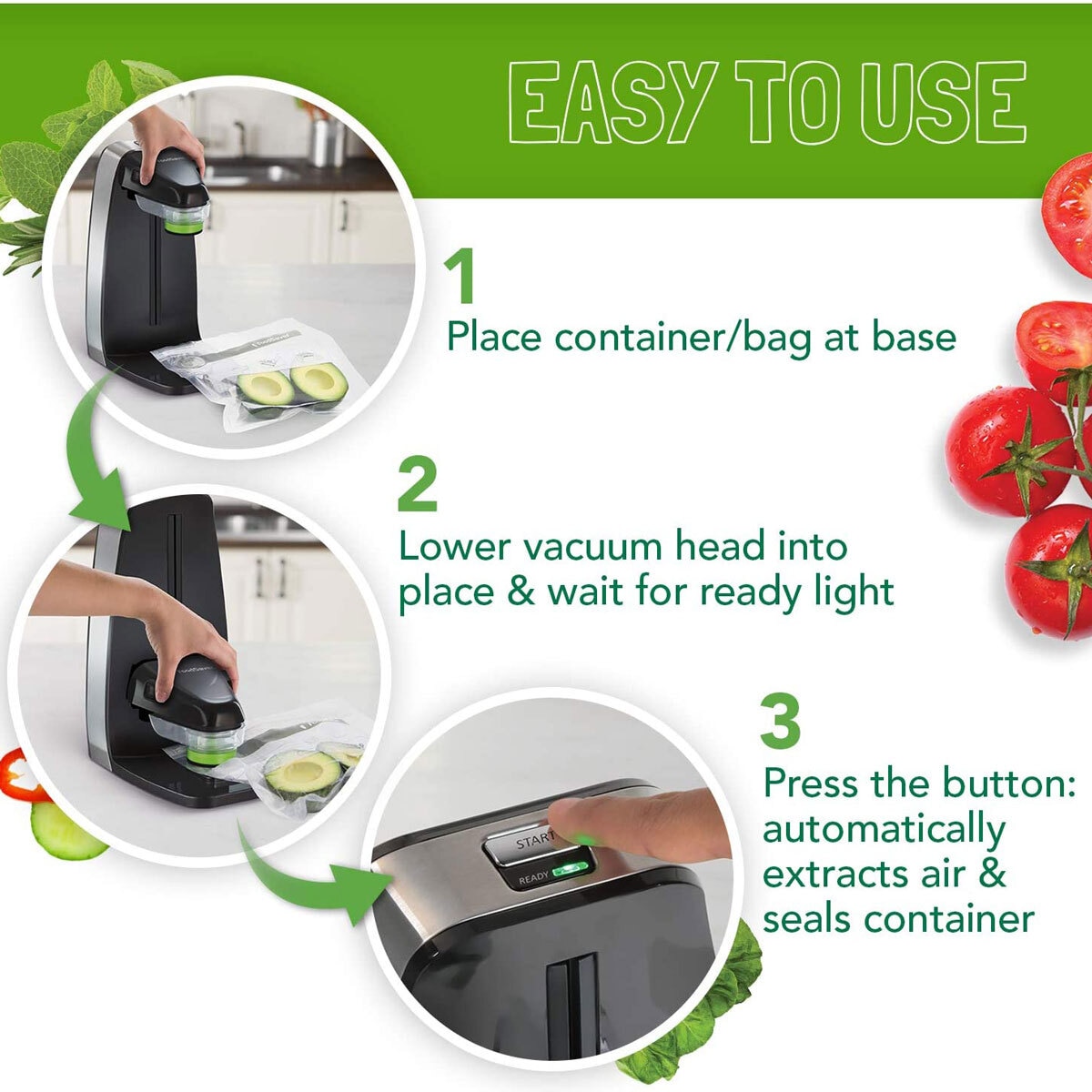 EASY TO USE

1
Place container/bag at base

2
Lower vacuum head into place & wait for ready light

3
Press the button: automatically extracts air & seals container

START
READY