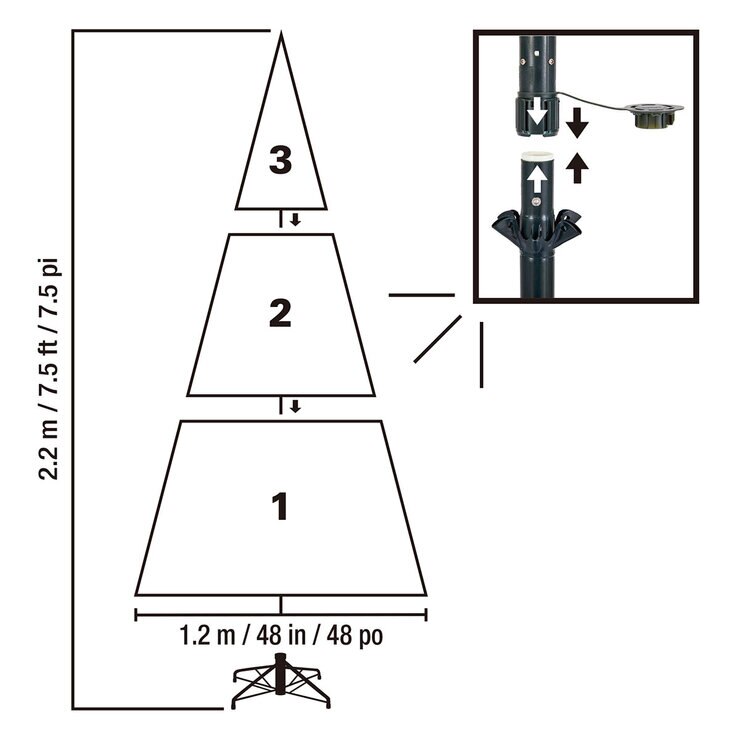 2.2 m / 7.5 ft / 7.5 pi

3

2

1

1.2 m / 48 in / 48 po