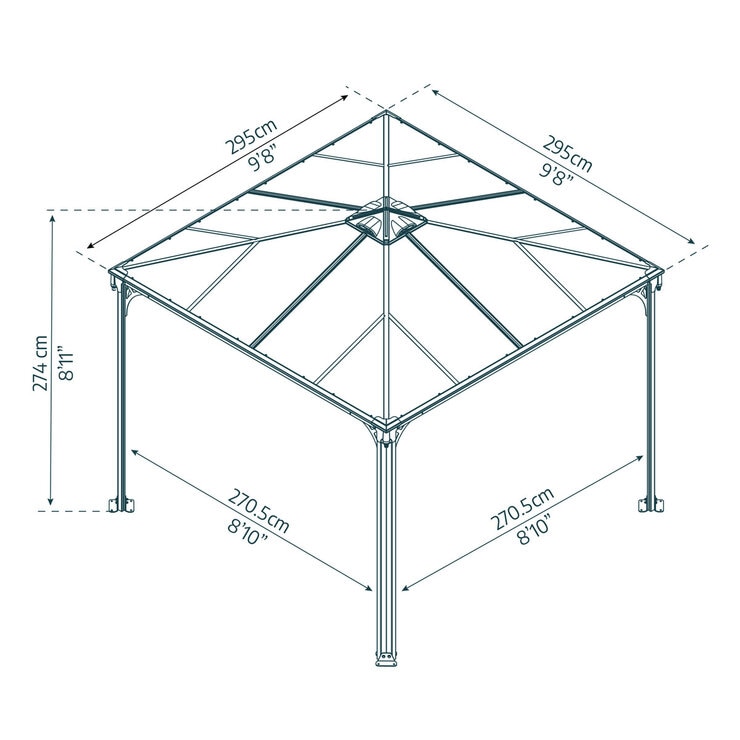 295cm
9'8"

295cm
9'8"

274 cm
8'11"

270.5cm
8'10"

270.5cm
8'10"