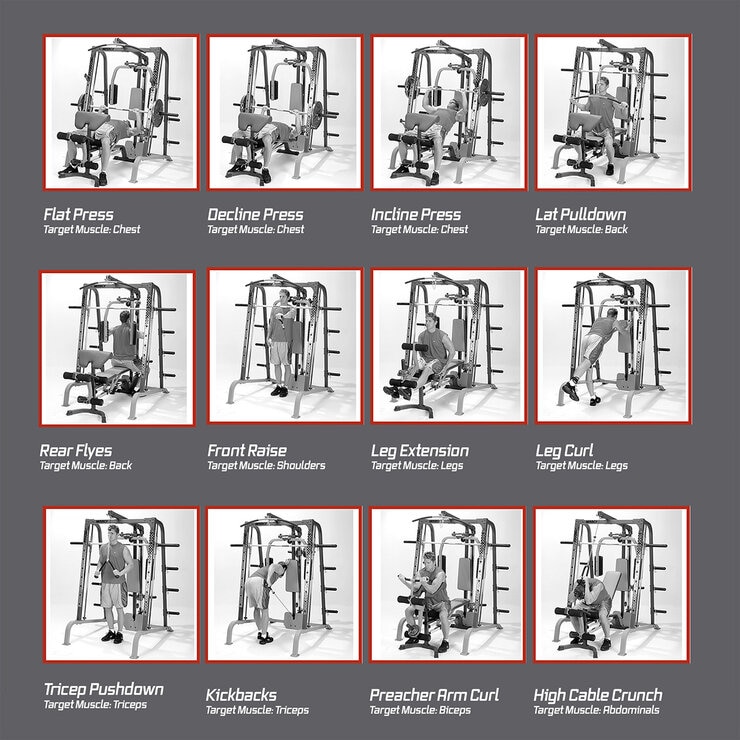 Flat Press
Target Muscle: Chest

Decline Press
Target Muscle: Chest

Incline Press
Target Muscle: Chest

Lat Pulldown
Target Muscle: Back

Rear Flyes
Target Muscle: Back

Front Raise
Target Muscle: Shoulders

Leg Extension
Target Muscle: Legs

Leg Curl
Target Muscle: Legs

Tricep Pushdown
Target Muscle: Triceps

Kickbacks
Target Muscle: Triceps

Preacher Arm Curl
Target Muscle: Biceps

High Cable Crunch
Target Muscle: Abdominals