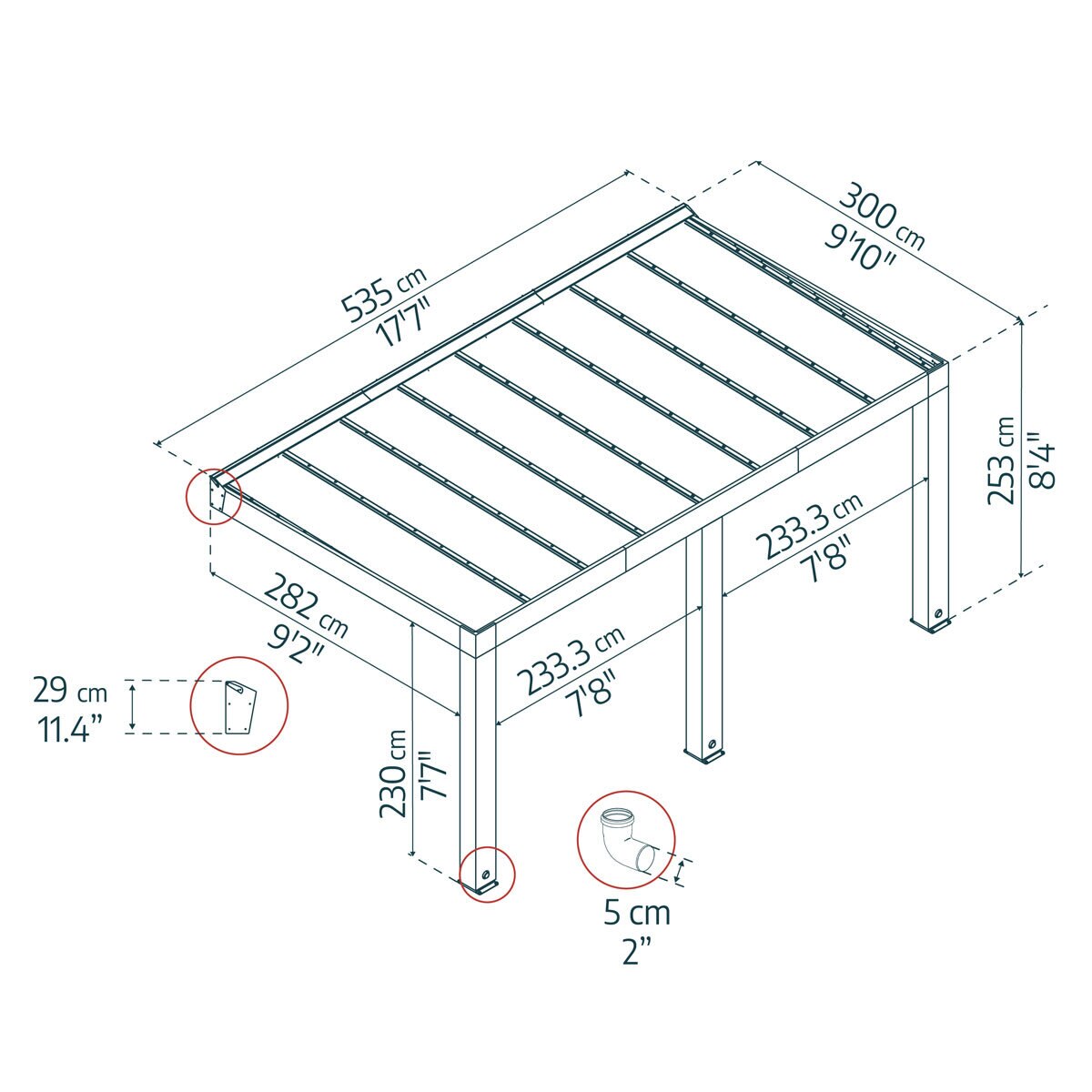 535 cm
17'7"

300 cm
9'10"

253 cm
8'4"

233.3 cm
7'8"

282 cm
9'2"

233.3 cm
7'8"

29 cm
11.4"

230 cm
7'7"

5 cm
2"