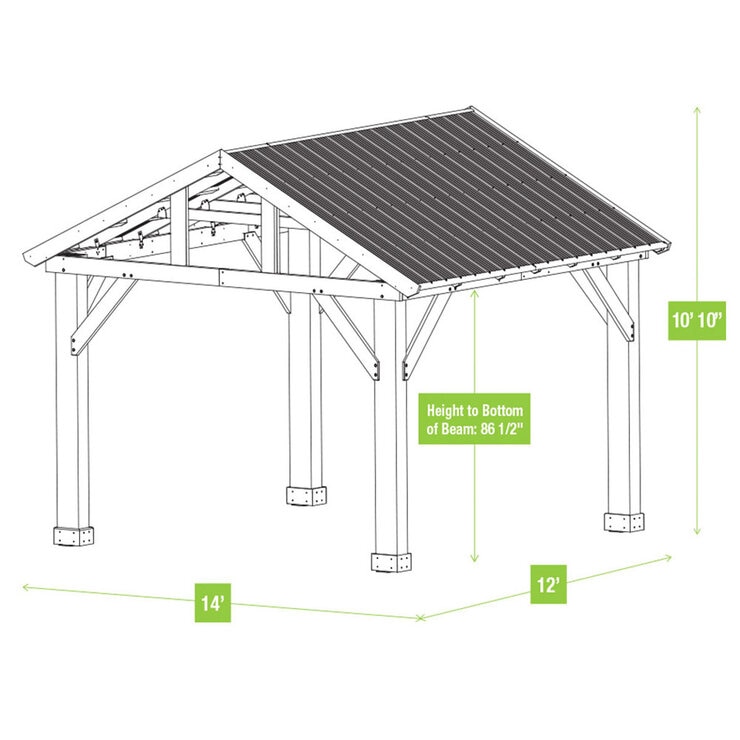 10' 10"

Height to Bottom of Beam: 86 1/2"

14'

12'