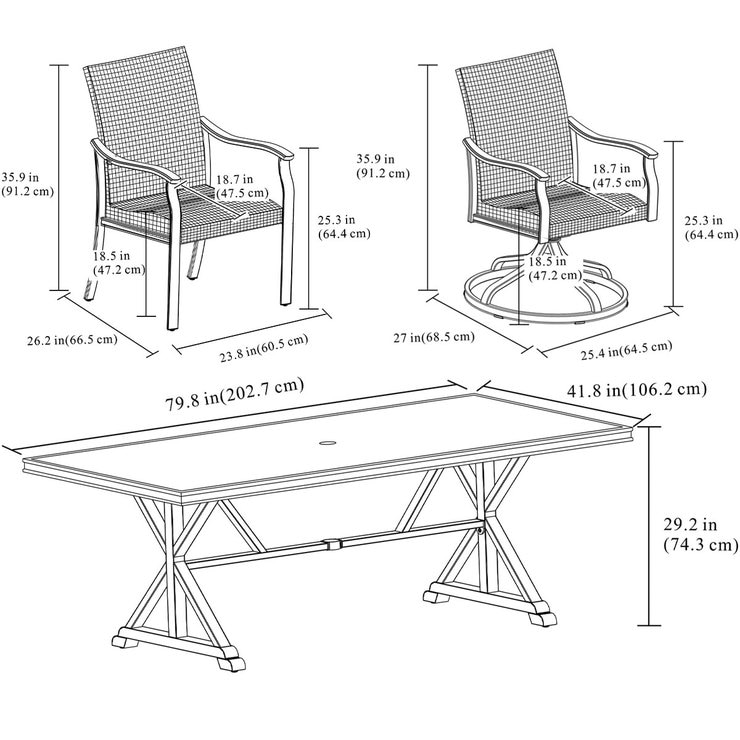 35.9 in
(91.2 cm)

18.7 in
(47.5 cm)

25.3 in
(64.4 cm)

18.5 in
(47.2 cm)

26.2 in(66.5 cm)

23.8 in(60.5 cm)

35.9 in
(91.2 cm)

18.7 in
(47.5 cm)

25.3 in
(64.4 cm)

18.5 in
(47.2 cm)

27 in(68.5 cm)

25.4 in(64.5 cm)

79.8 in(202.7 cm)

41.8 in(106.2 cm)

29.2 in
(74.3 cm)