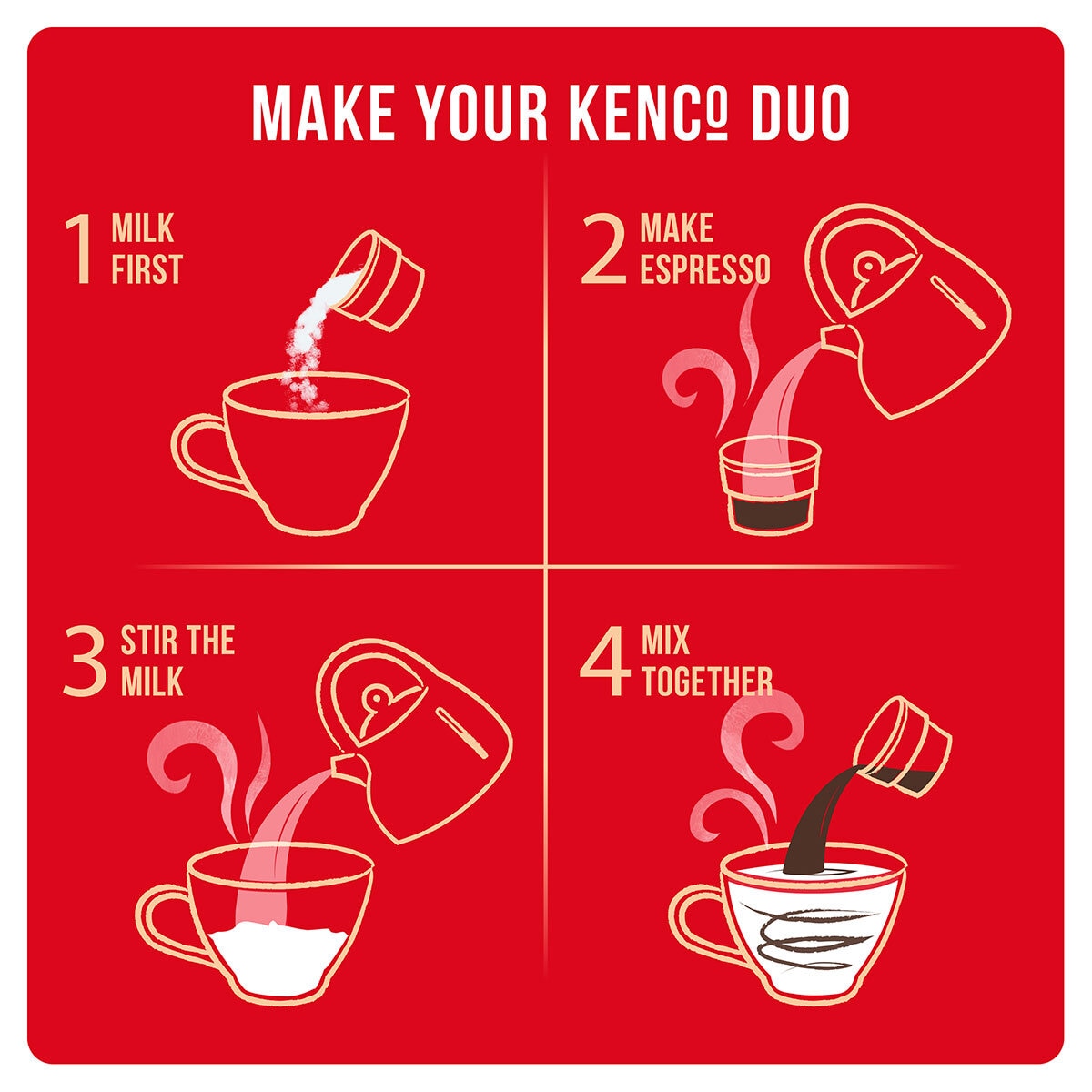 MAKE YOUR KENCO DUO

1 MILK FIRST

2 MAKE ESPRESSO

3 STIR THE MILK

4 MIX TOGETHER