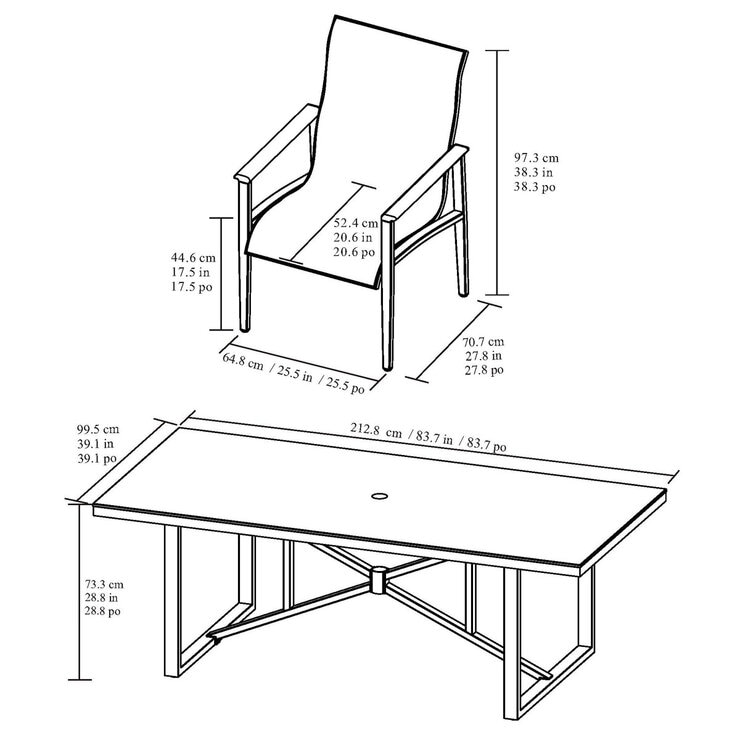 97.3 cm
38.3 in
38.3 po

52.4 cm
20.6 in
20.6 po

44.6 cm
17.5 in
17.5 po

70.7 cm
27.8 in
27.8 po

64.8 cm / 25.5 in / 25.5 po

99.5 cm
39.1 in
39.1 po

212.8 cm / 83.7 in / 83.7 po

73.3 cm
28.8 in
28.8 po