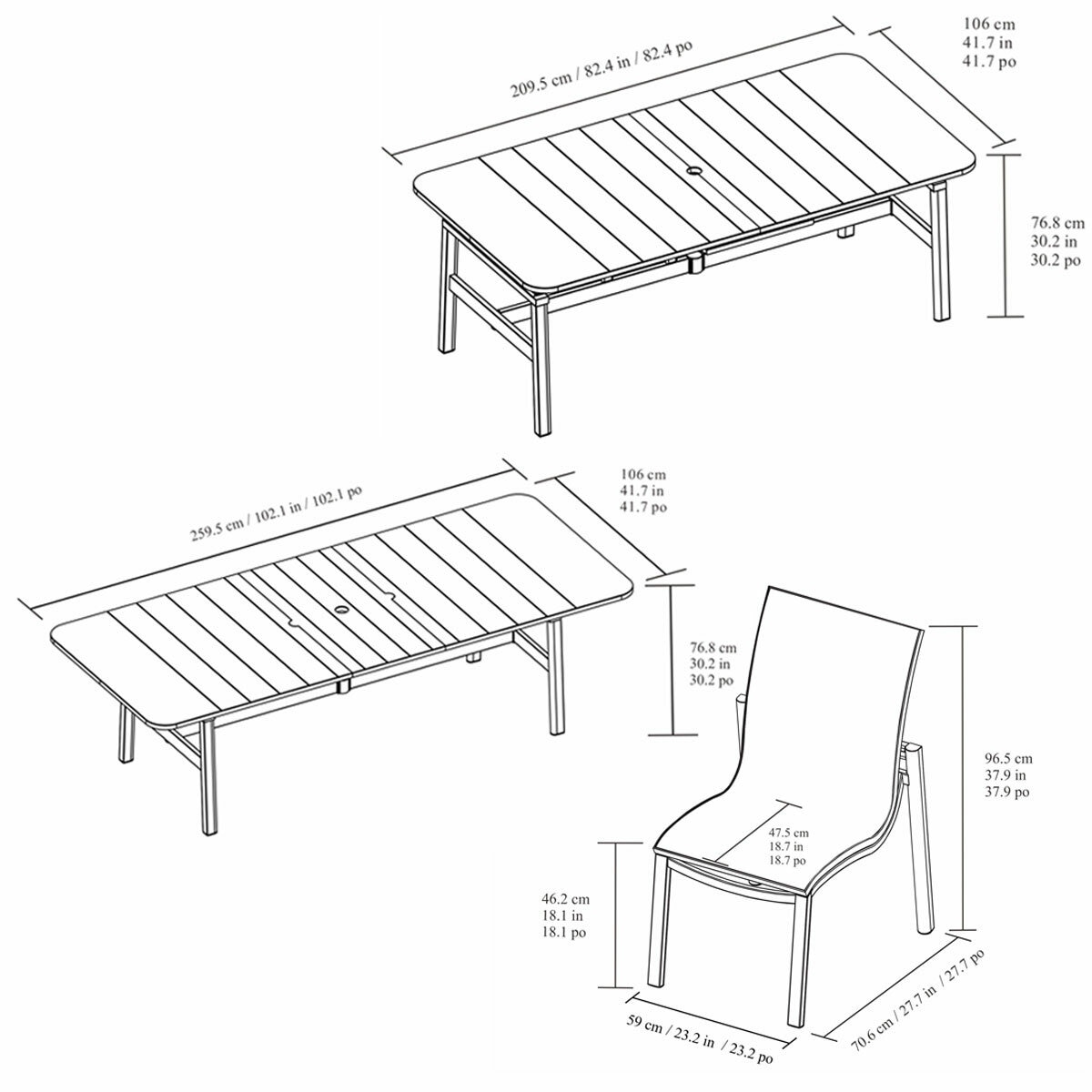 209.5 cm / 82.4 in / 82.4 po

106 cm
41.7 in
41.7 po

76.8 cm
30.2 in
30.2 po

259.5 cm / 102.1 in / 102.1 po

106 cm
41.7 in
41.7 po

76.8 cm
30.2 in
30.2 po

96.5 cm
37.9 in
37.9 po

47.5 cm
18.7 in
18.7 po

46.2 cm
18.1 in
18.1 po

59 cm / 23.2 in / 23.2 po

70.6 cm / 27.7 in / 27.7 po