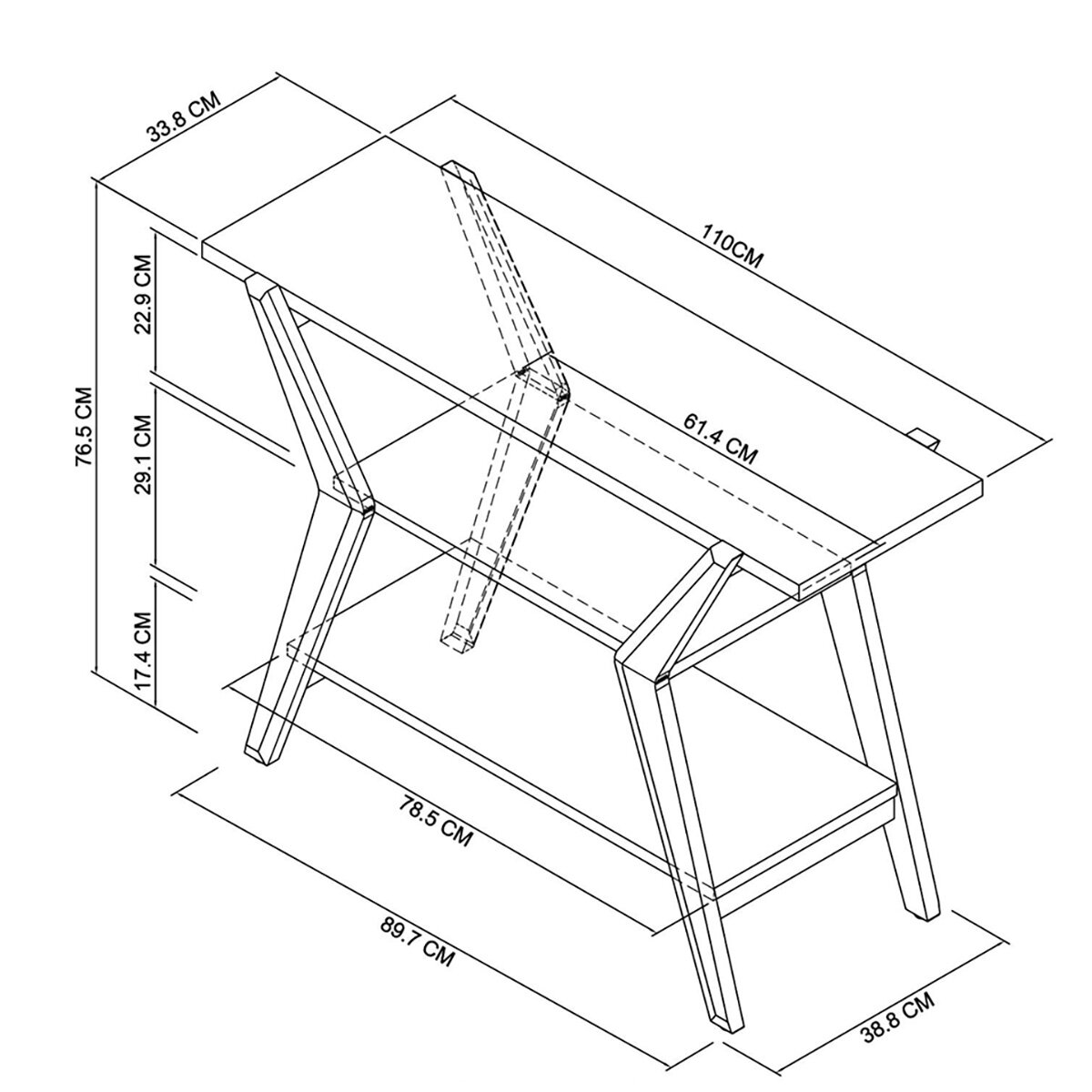 33.8 CM

110CM

76.5 CM

22.9 CM

29.1 CM

17.4 CM

61.4 CM

78.5 CM

89.7 CM

38.8 CM