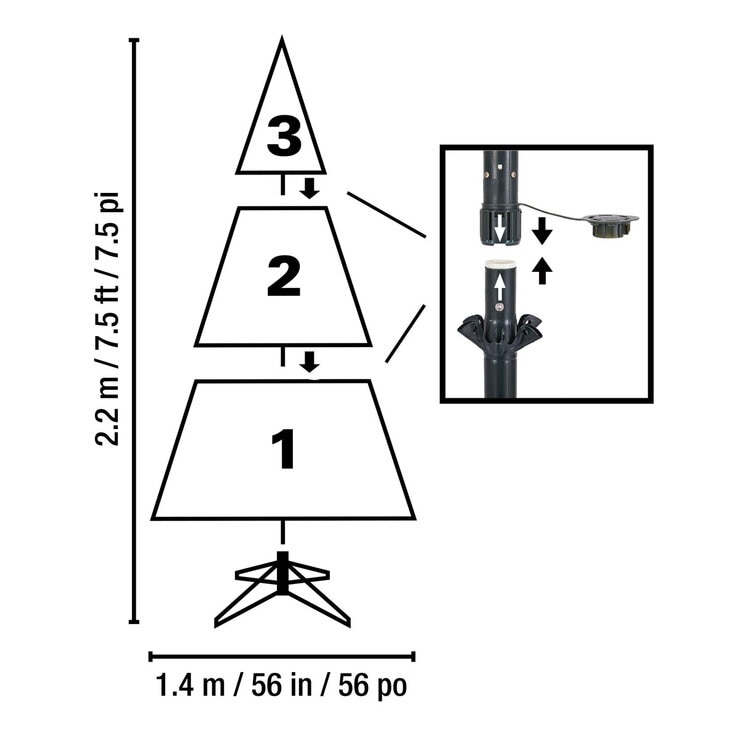 2.2 m / 7.5 ft / 7.5 pi

3

2

1

1.4 m / 56 in / 56 po