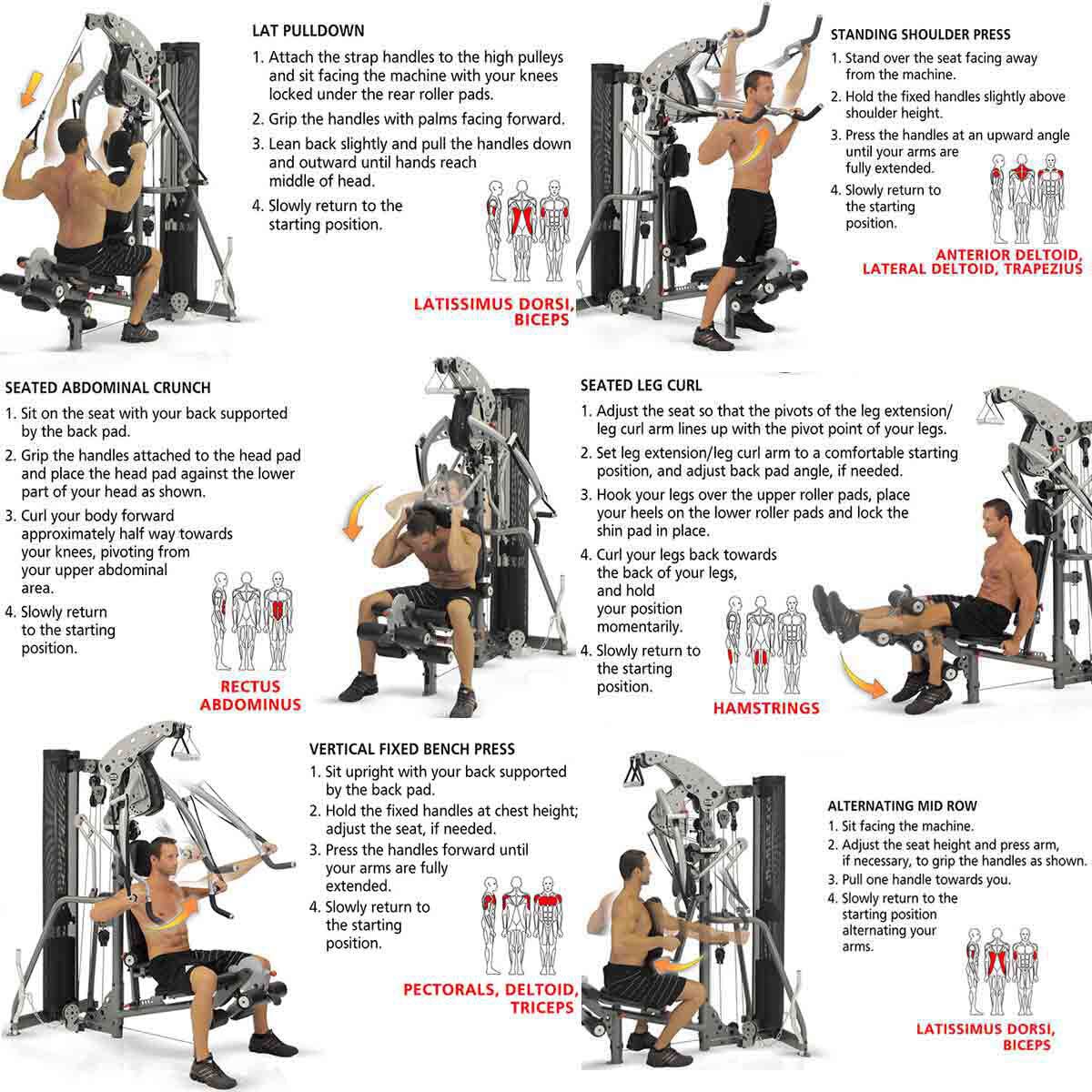 LAT PULLDOWN

1. Attach the strap handles to the high pulleys and sit facing the machine with your knees locked under the rear roller pads.
2. Grip the handles with palms facing forward.
3. Lean back slightly and pull the handles down and outward until hands reach middle of head.
4. Slowly return to the starting position.

LATISSIMUS DORSI, BICEPS

STANDING SHOULDER PRESS

1. Stand over the seat facing away from the machine.
2. Hold the fixed handles slightly above shoulder height.
3. Press the handles at an upward angle until your arms are fully extended.
4. Slowly return to the starting position.

ANTERIOR DELTOID, LATERAL DELTOID, TRAPEZIUS

SEATED ABDOMINAL CRUNCH

1. Sit on the seat with your back supported by the back pad.
2. Grip the handles attached to the head pad and place the head pad against the lower part of your head as shown.
3. Curl your body forward approximately half way towards your knees, pivoting from your upper abdominal area.
4. Slowly return to the starting position.

RECTUS ABDOMINUS

SEATED LEG CURL

1. Adjust the seat so that the pivots of the leg extension/ leg curl arm lines up with the pivot point of your legs.
2. Set leg extension/leg curl arm to a comfortable starting position, and adjust back pad angle, if needed.
3. Hook your legs over the upper roller pads, place your heels on the lower roller pads and lock the shin pad in place.
4. Curl your legs back towards the back of your legs, and hold your position momentarily.
4. Slowly return to the starting position.

HAMSTRINGS

VERTICAL FIXED BENCH PRESS

1. Sit upright with your back supported by the back pad.
2. Hold the fixed handles at chest height; adjust the seat, if needed.
3. Press the handles forward until your arms are fully extended.
4. Slowly return to the starting position.

PECTORALS, DELTOID, TRICEPS

ALTERNATING MID ROW

1. Sit facing the machine.
2. Adjust the seat height and press arm, if necessary, to grip the handles as shown.
3. Pull one handle towards you.
4. Slowly return to the starting position alternating your arms.

LATISSIMUS DORSI, BICEPS