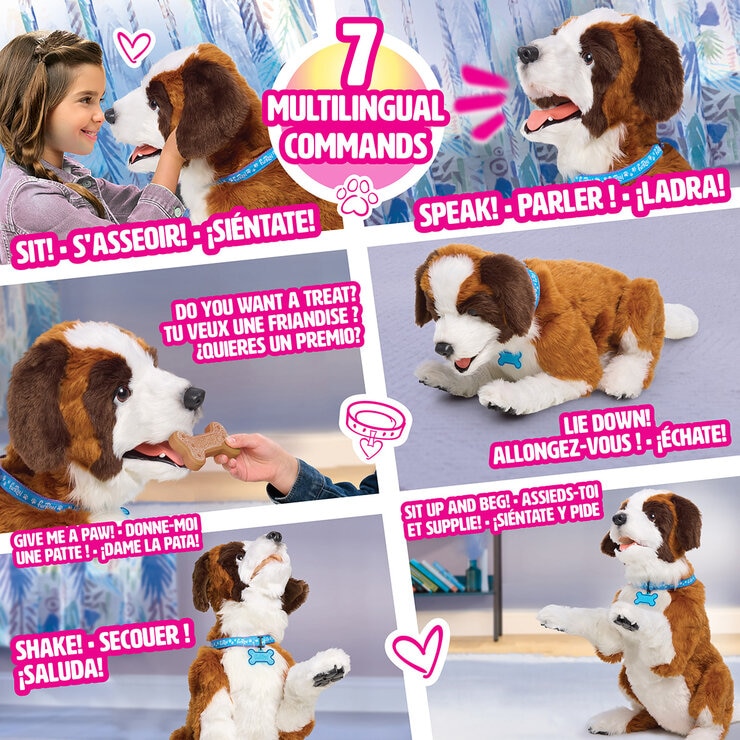 7 MULTILINGUAL COMMANDS

SIT! - S'ASSEOIR! - ¡SIÉNTATE!

SPEAK! - PARLER ! - ¡LADRA!

DO YOU WANT A TREAT? TU VEUX UNE FRIANDISE ? ¿QUIERES UN PREMIO?

LIE DOWN! ALLONGEZ-VOUS ! - ¡ÉCHATE!

GIVE ME A PAW! - DONNE-MOI UNE PATTE ! - ¡DAME LA PATA!

SIT UP AND BEG! - ASSIEDS-TOI ET SUPPLIE! - ¡SIÉNTATE Y PIDE

SHAKE! - SECOUER ! ¡SALUDA!