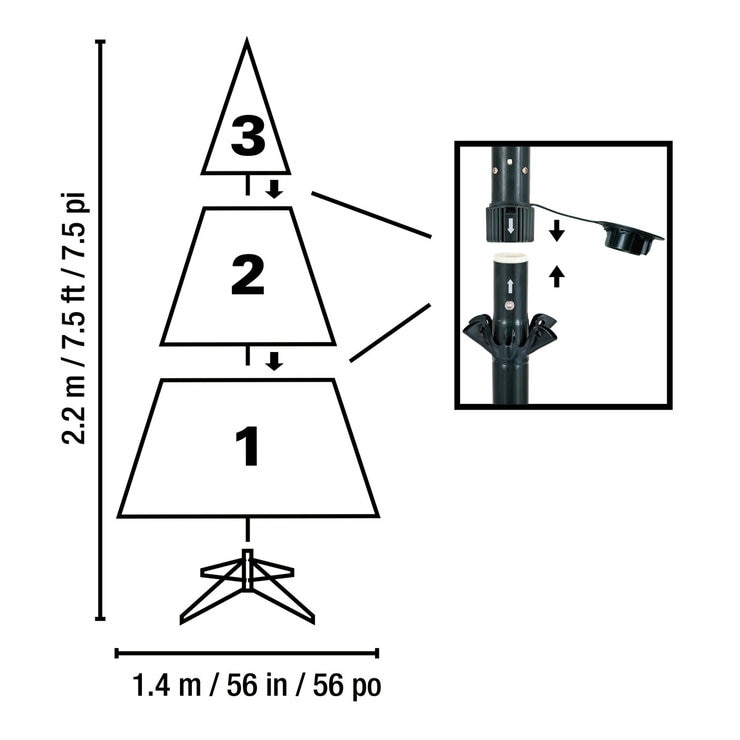 2.2 m / 7.5 ft / 7.5 pi

3

2

1

1.4 m / 56 in / 56 po