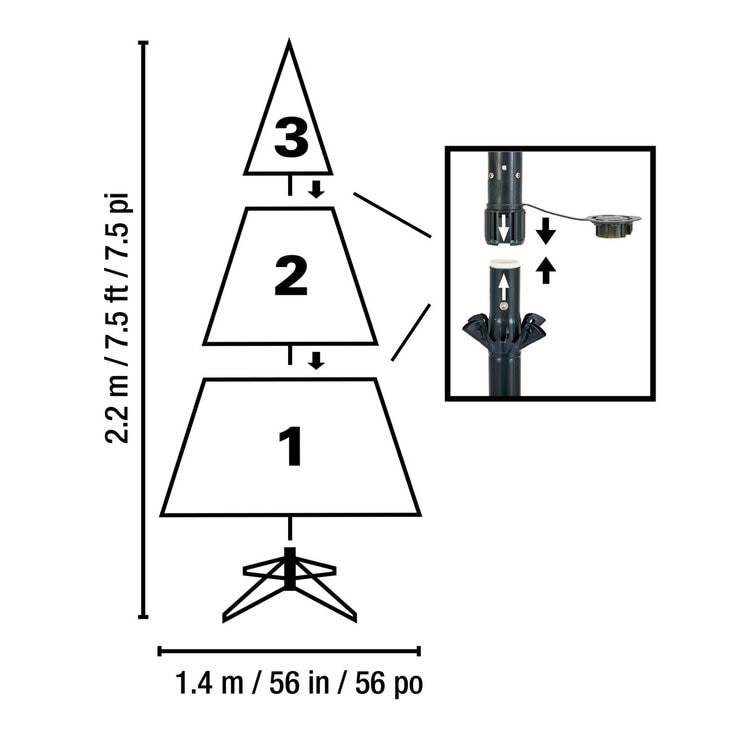 2.2 m / 7.5 ft / 7.5 pi

3

2

1

1.4 m / 56 in / 56 po