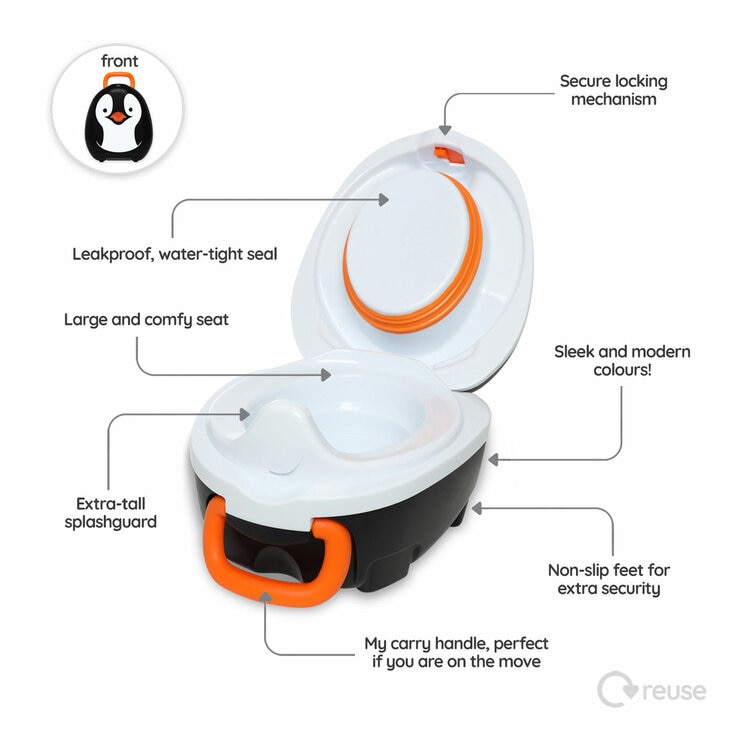 front

Secure locking mechanism

Leakproof, water-tight seal

Large and comfy seat

Sleek and modern colours!

Extra-tall splashguard

Non-slip feet for extra security

My carry handle, perfect if you are on the move

reuse