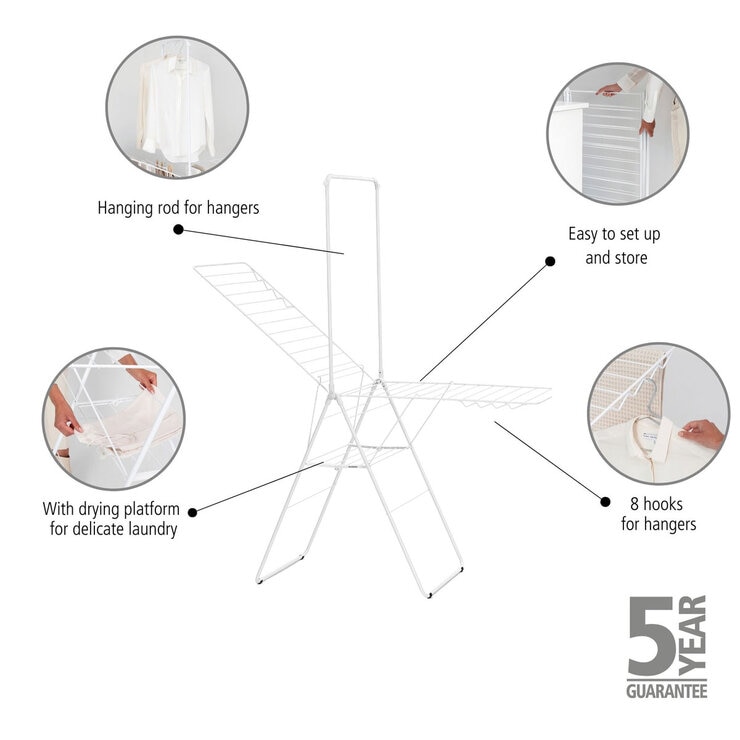 Hanging rod for hangers

Easy to set up and store

With drying platform for delicate laundry

8 hooks for hangers

5 YEAR GUARANTEE