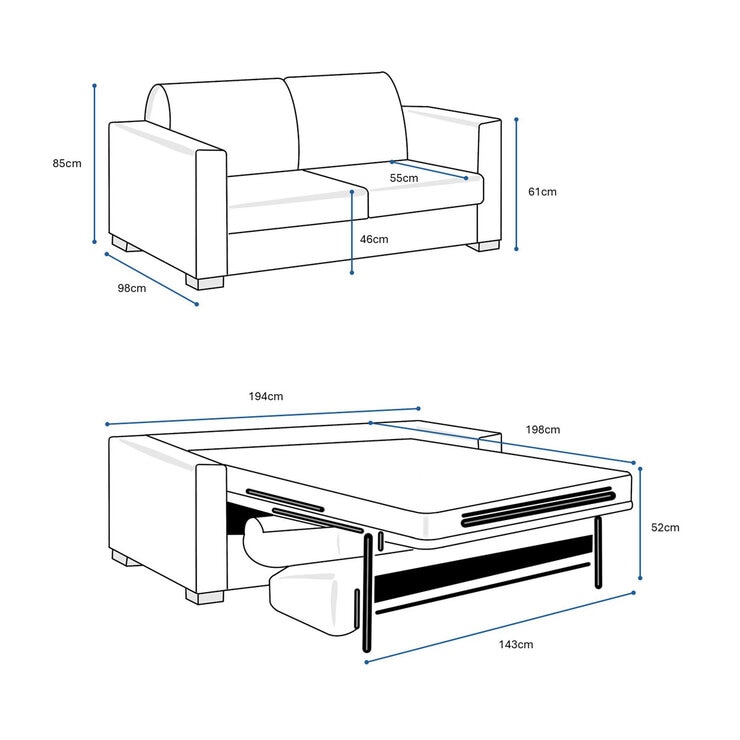 85cm
55cm
61cm
46cm
98cm

194cm
198cm
52cm
143cm