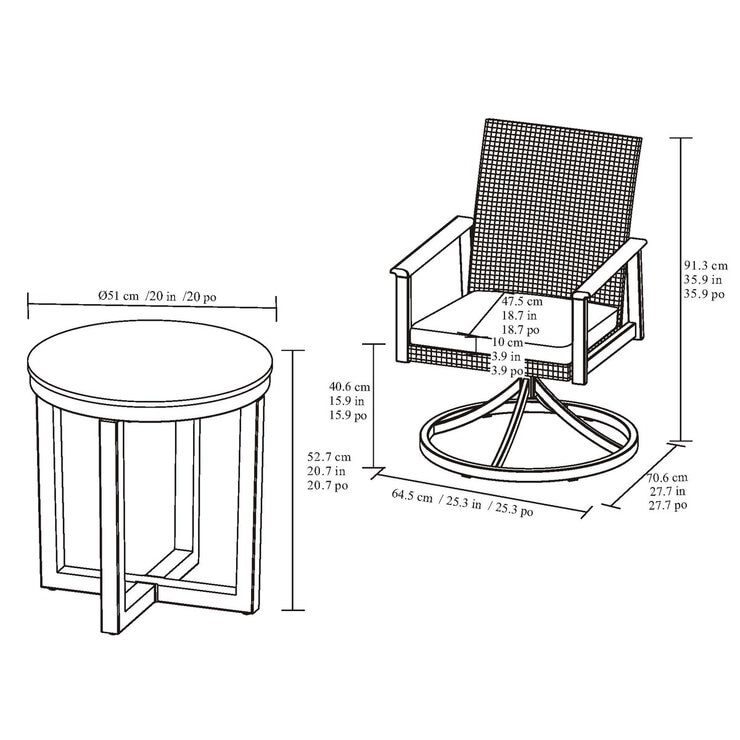 Ø51 cm /20 in /20 po

52.7 cm
20.7 in
20.7 po

47.5 cm
18.7 in
18.7 po

10 cm
3.9 in
3.9 po

40.6 cm
15.9 in
15.9 po

91.3 cm
35.9 in
35.9 po

64.5 cm / 25.3 in / 25.3 po

70.6 cm
27.7 in
27.7 po