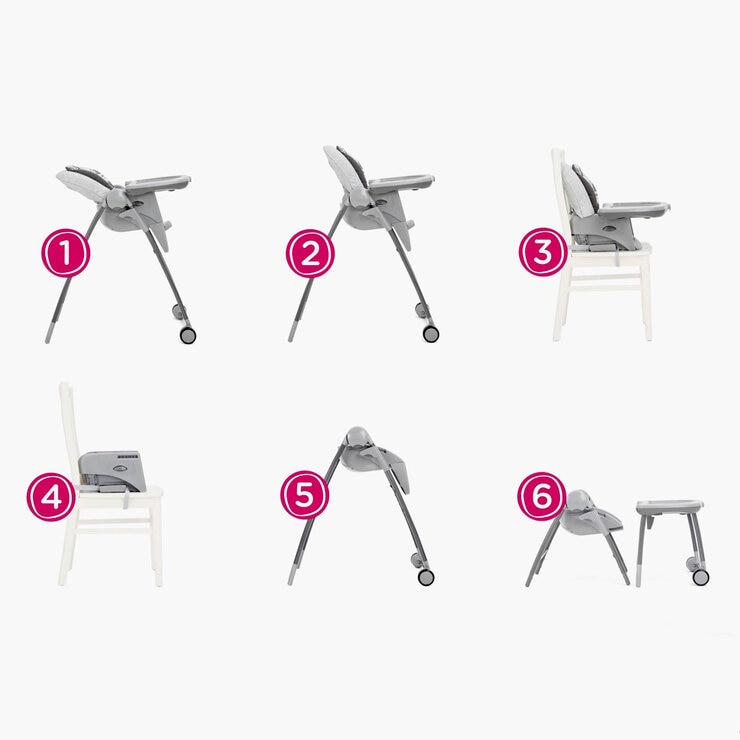 1

2

3

4

5

6